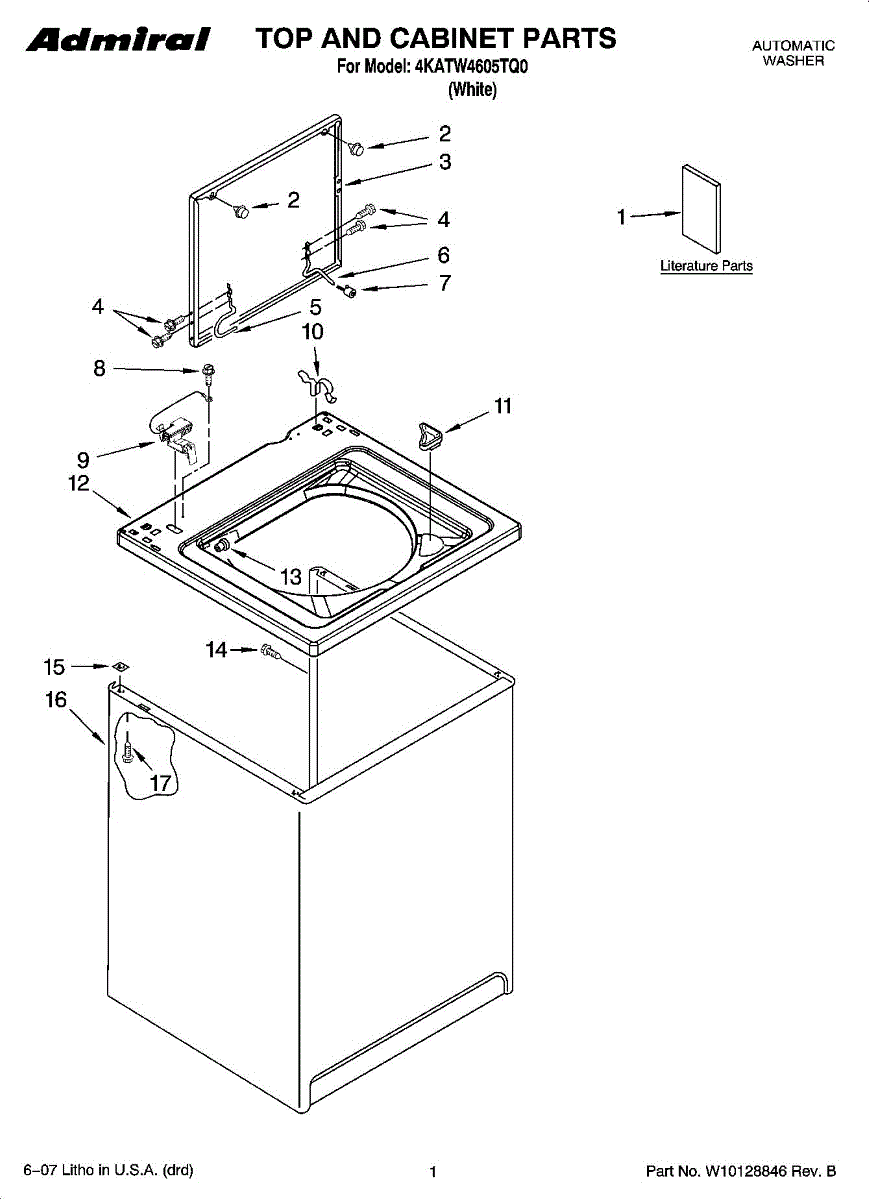 Admiral

TOP AND CABINET PARTS
For Model: 4KATW4605TQ0
(White)

AUTOMATIC
WASHER

2
3
2
4
6
7
4
5
10
8
11
9
12
13
14
15
16
17

1
Literature Parts

6–07 Litho in U.S.A. (drd)

1

Part No. W10128846 Rev. B