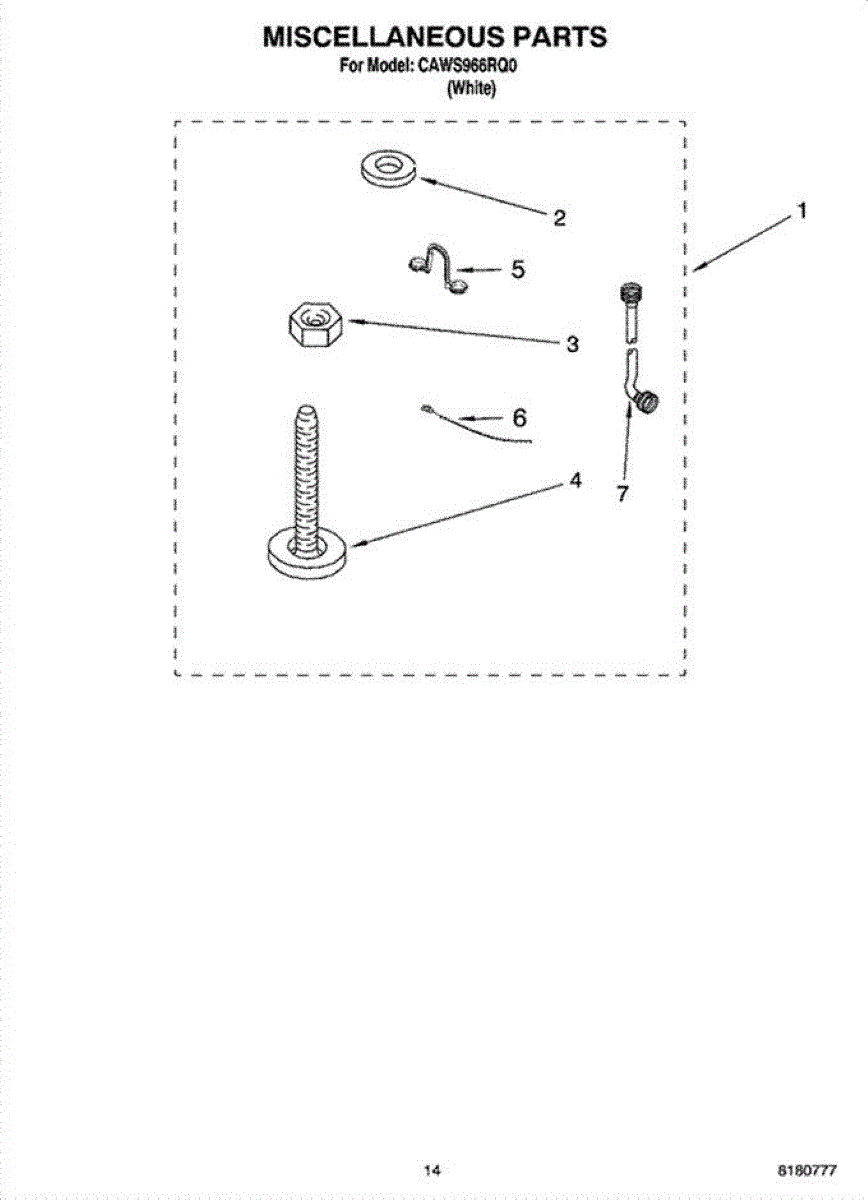 MISCELLANEOUS PARTS
For Model: CAWS966RQ0
(White)

2
1
5
3
6
4
7

14
8180777