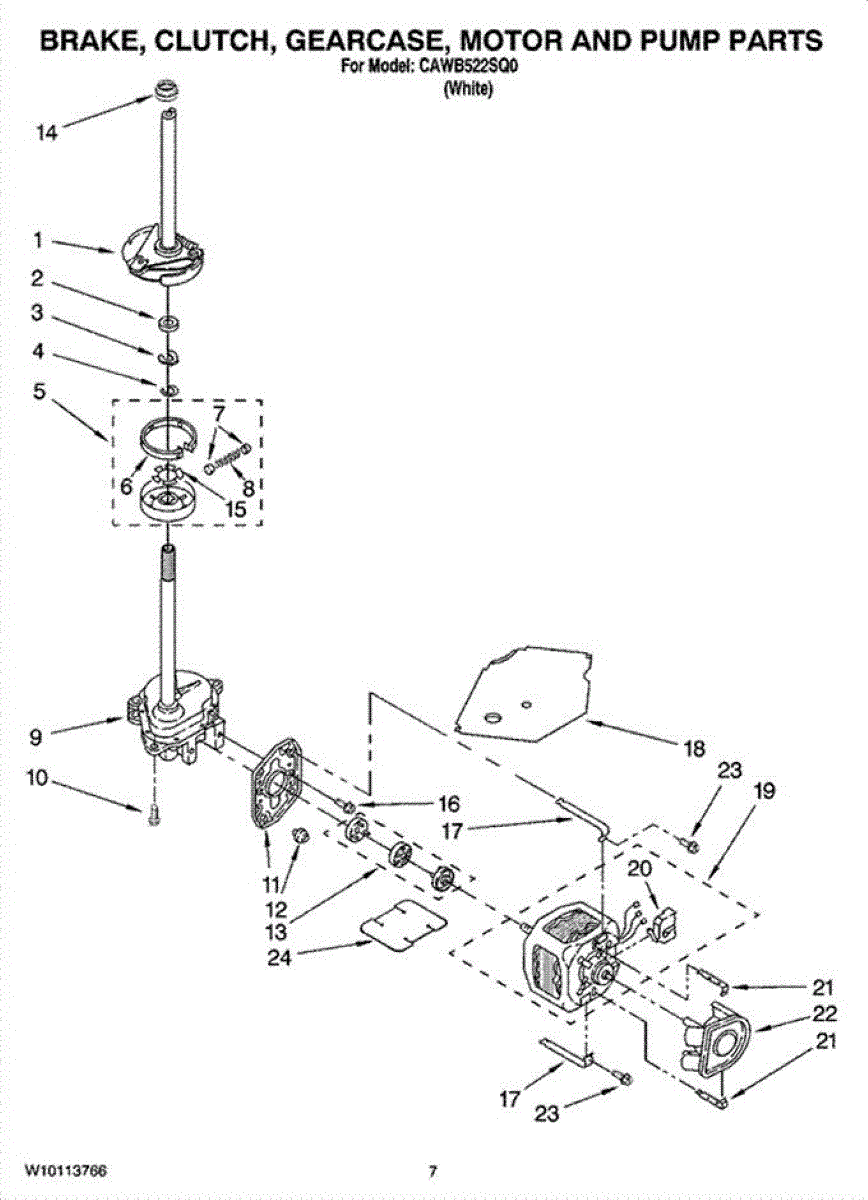 BRAKE, CLUTCH, GEARCASE, MOTOR AND PUMP PARTS
For Model: CAWB522SQ0
(White)

14
1
2
3
4
5
7
6
8
15
9
10
18
23
19
16
17
20
11
12
13
24
21
22
21
17
23

W10113766
7