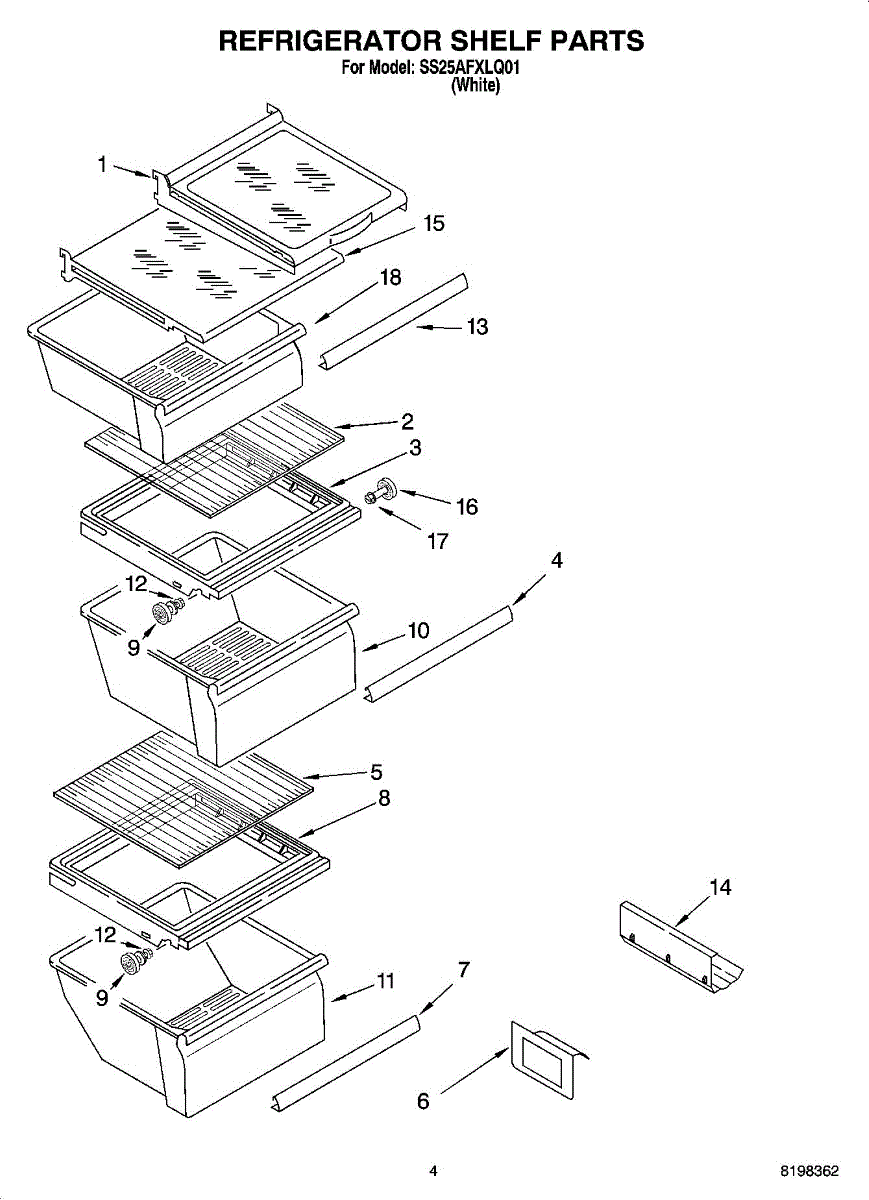 REFRIGERATOR SHELF PARTS
For Model: SS25AFXLQ01
(White)

1
15
18
13
2
3
16
17
4
12
9
10
5
8
14
12
9
11
7
6

4
8198362