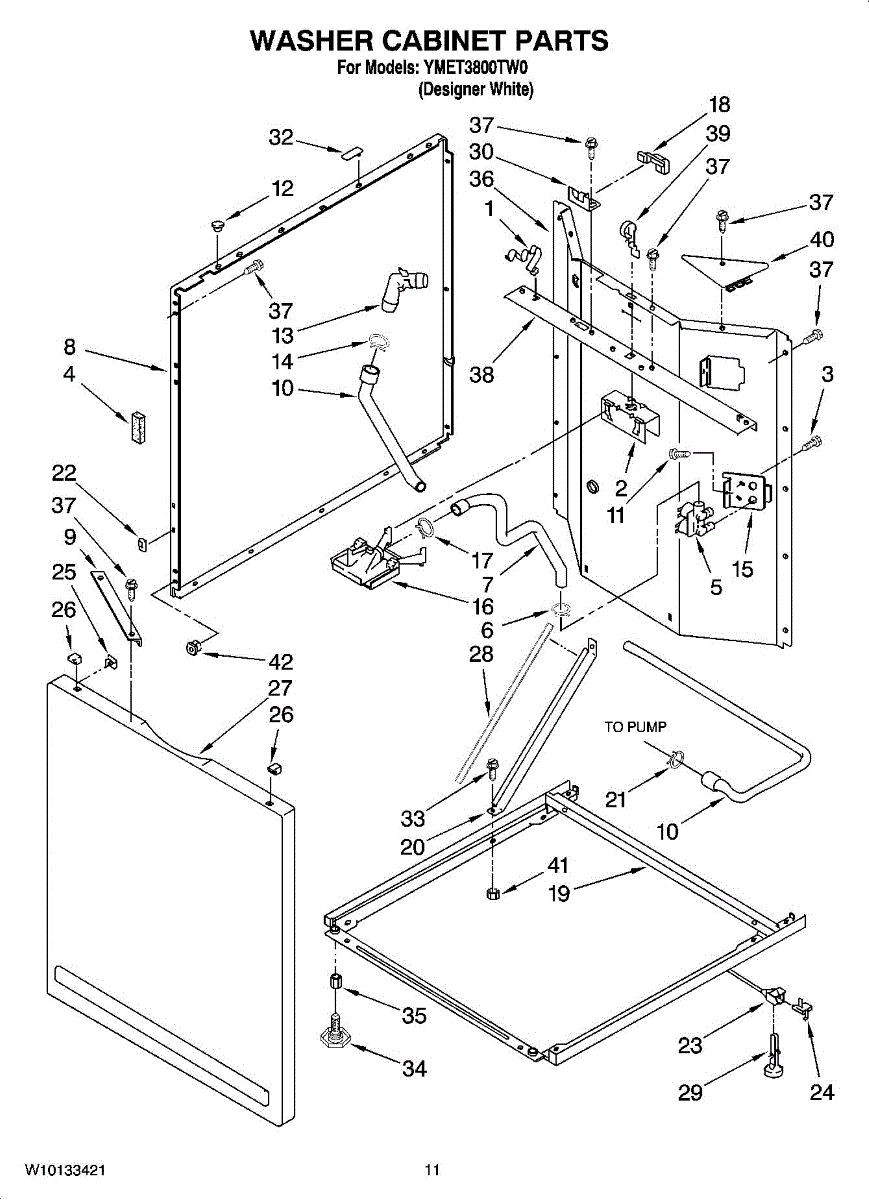 WASHER CABINET PARTS
For Models: YMET3800TW0
(Designer White)

32
12
37
13
14
10
8
4
22
37
9
25
26
42
27
26
37
30
36
1
38
18
39
37
37
40
37
3
2
11
15
5
17
7
16
6
28
TO PUMP
21
10
33
20
41
19
35
34
23
29
24

W10133421
11