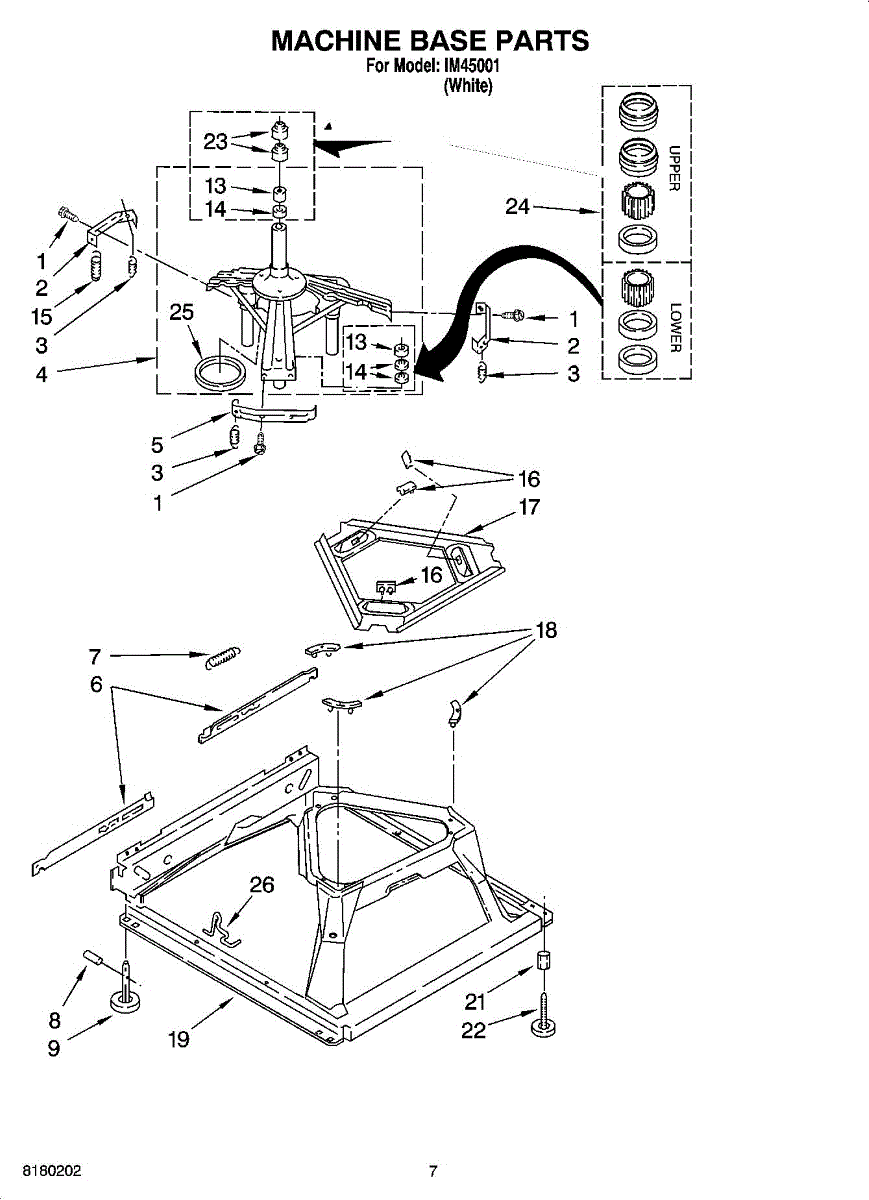 MACHINE BASE PARTS
For Model: IM45001
(White)

23
13
14
24
UPPER
LOWER
1
2
15
3
4
25
13
14
1
2
3
5
3
1
16
17
16
18
7
6
26
8
9
19
21
22

8180202
7