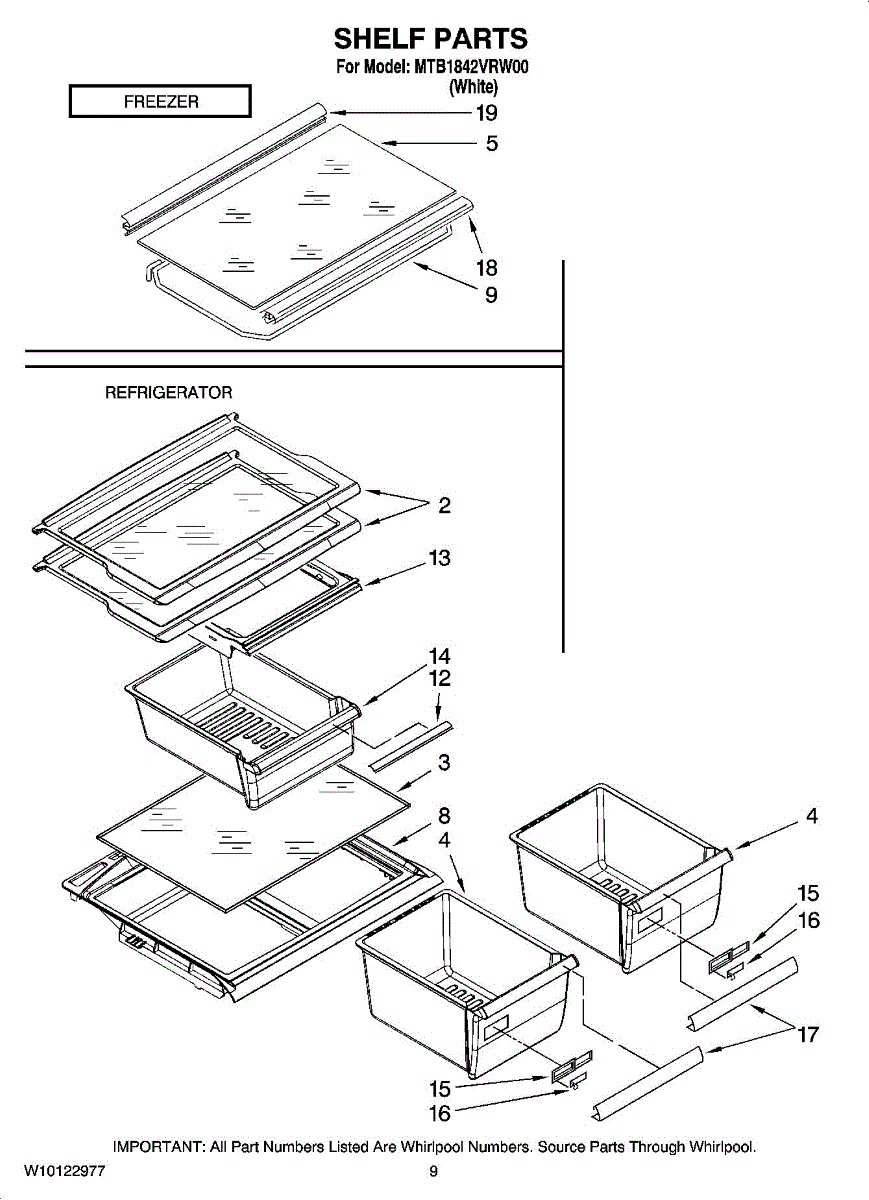 SHELF PARTS
For Model: MTB1842VRW00
(White)

FREEZER

19
5
18
9

REFRIGERATOR

2
13
14
12
3
8
4
4
15
16
17
15
16

IMPORTANT: All Part Numbers Listed Are Whirlpool Numbers. Source Parts Through Whirlpool.

W10122977
9