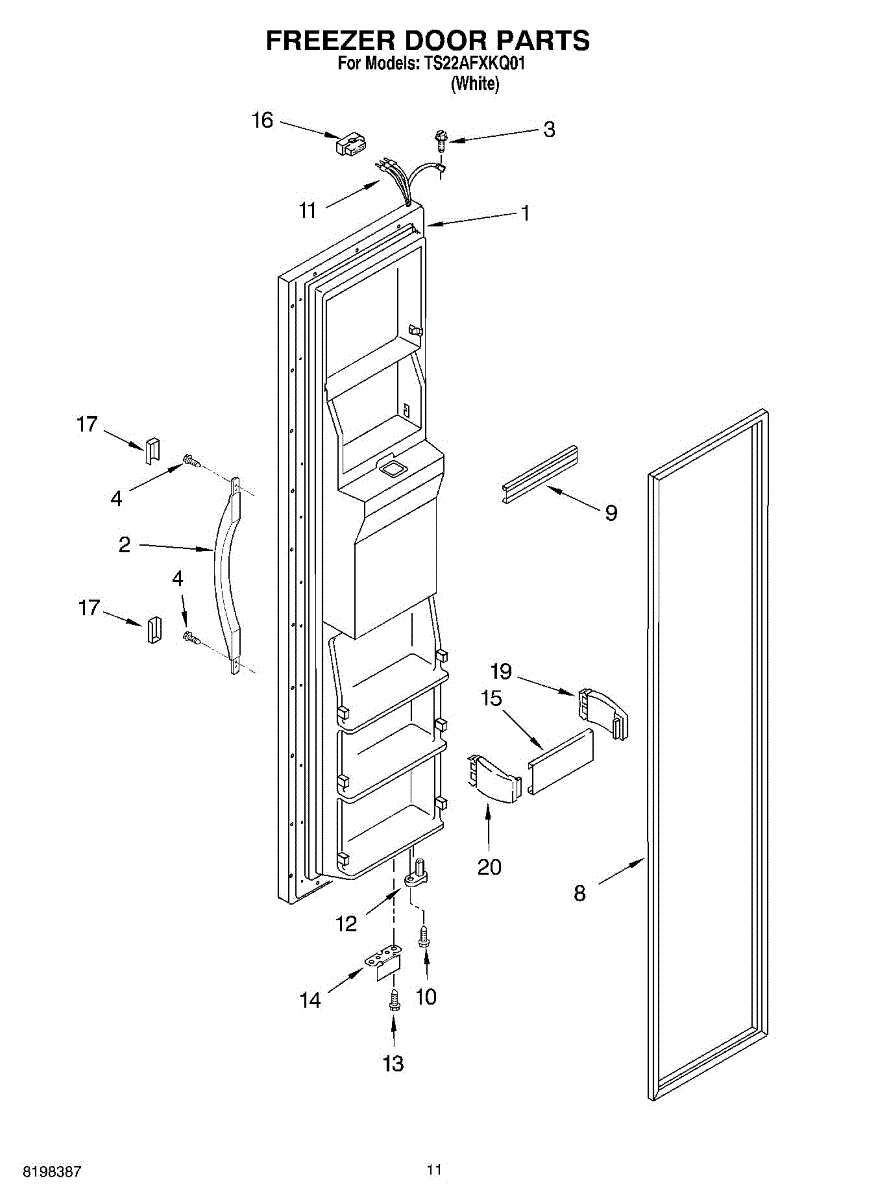 FREEZER DOOR PARTS
For Models: TS22AFXKQ01
(White)

16
3
11
1
17
4
2
4
17
9
19
15
20
8
12
14
10
13

8198387

11