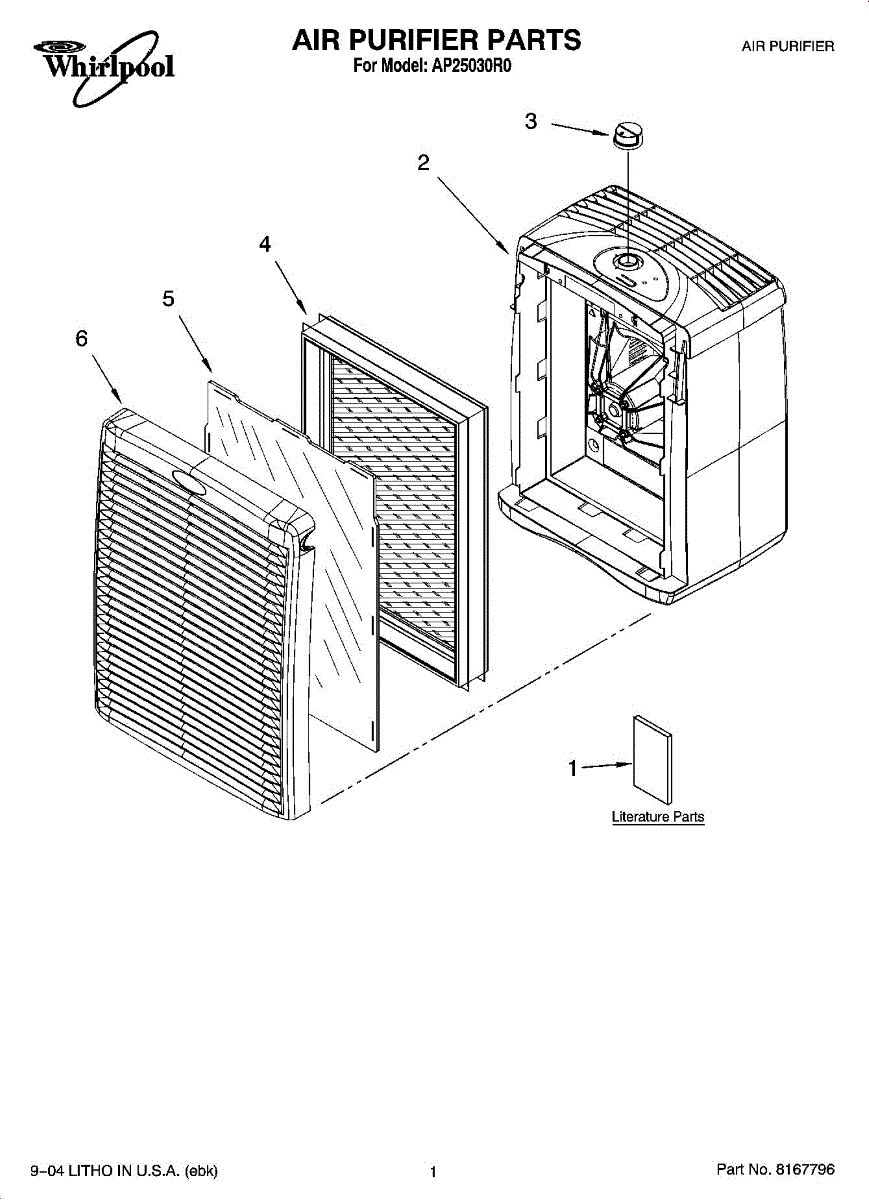 Whirlpool

AIR PURIFIER PARTS
For Model: AP25030R0

AIR PURIFIER

3
2
4
5
6

1
Literature Parts

9–04 LITHO IN U.S.A. (ebk)

1

Part No. 8167796