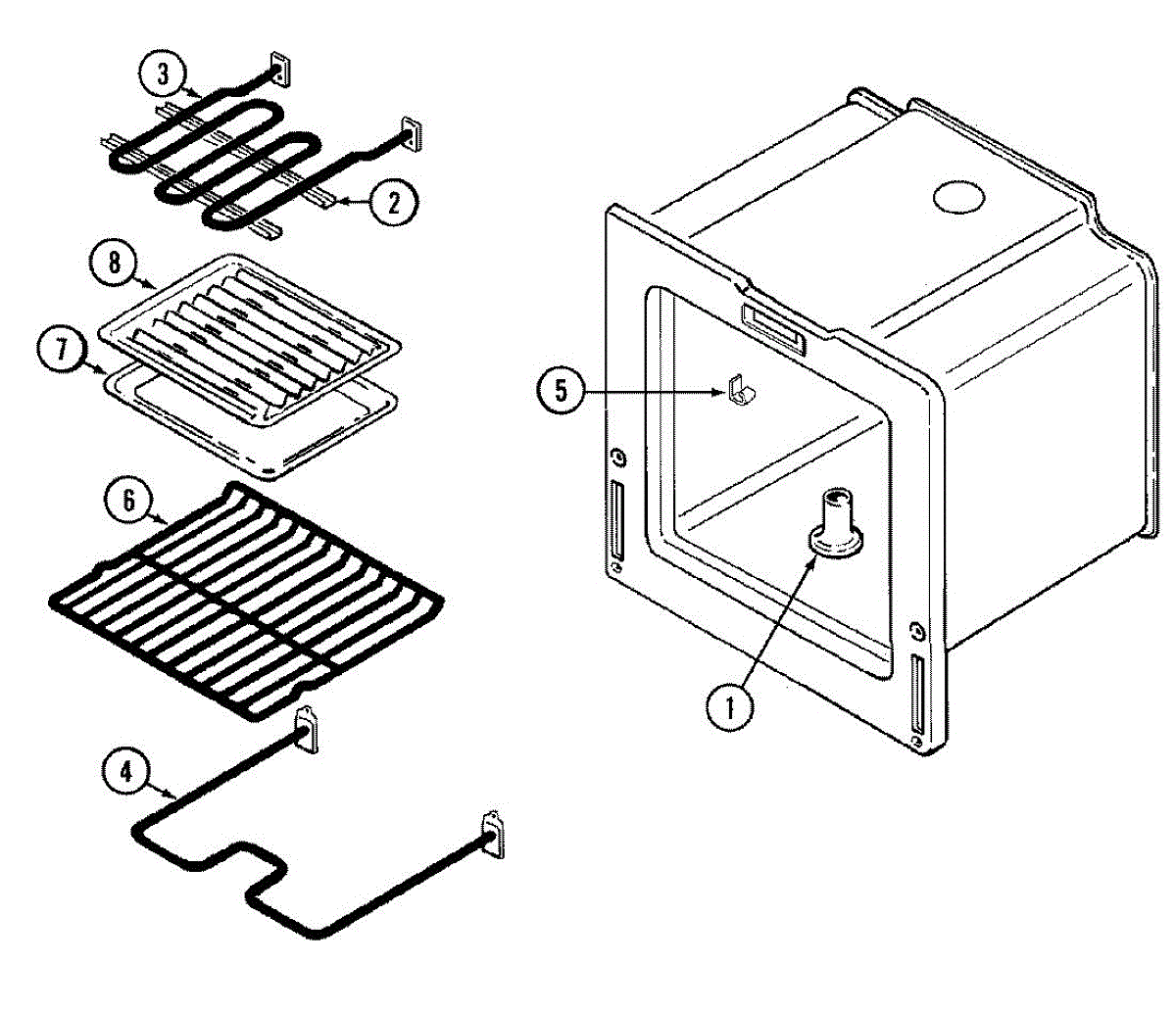 3
2
8
7
5
6
1
4