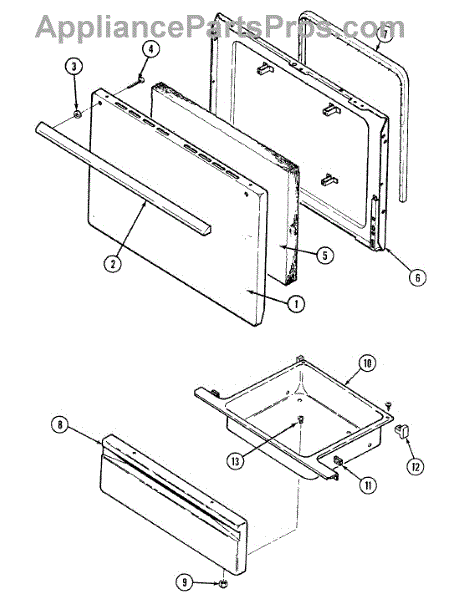 AppliancePartsPros.com

3
4
7
2
5
6
1
10
8
13
12
11
9