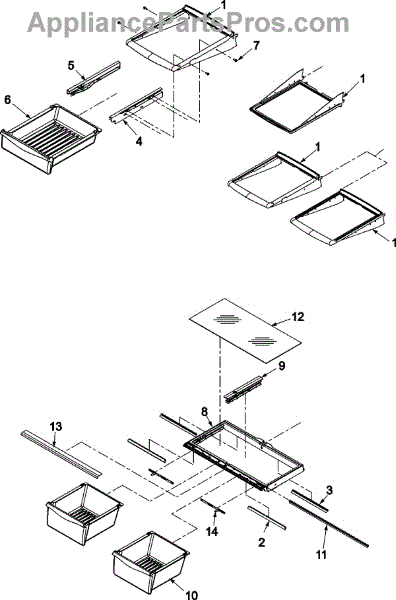 AppliancePartsPros.com

1
7
5
6
4
1
1
1

12
9
8
13
3
14
2
11
10