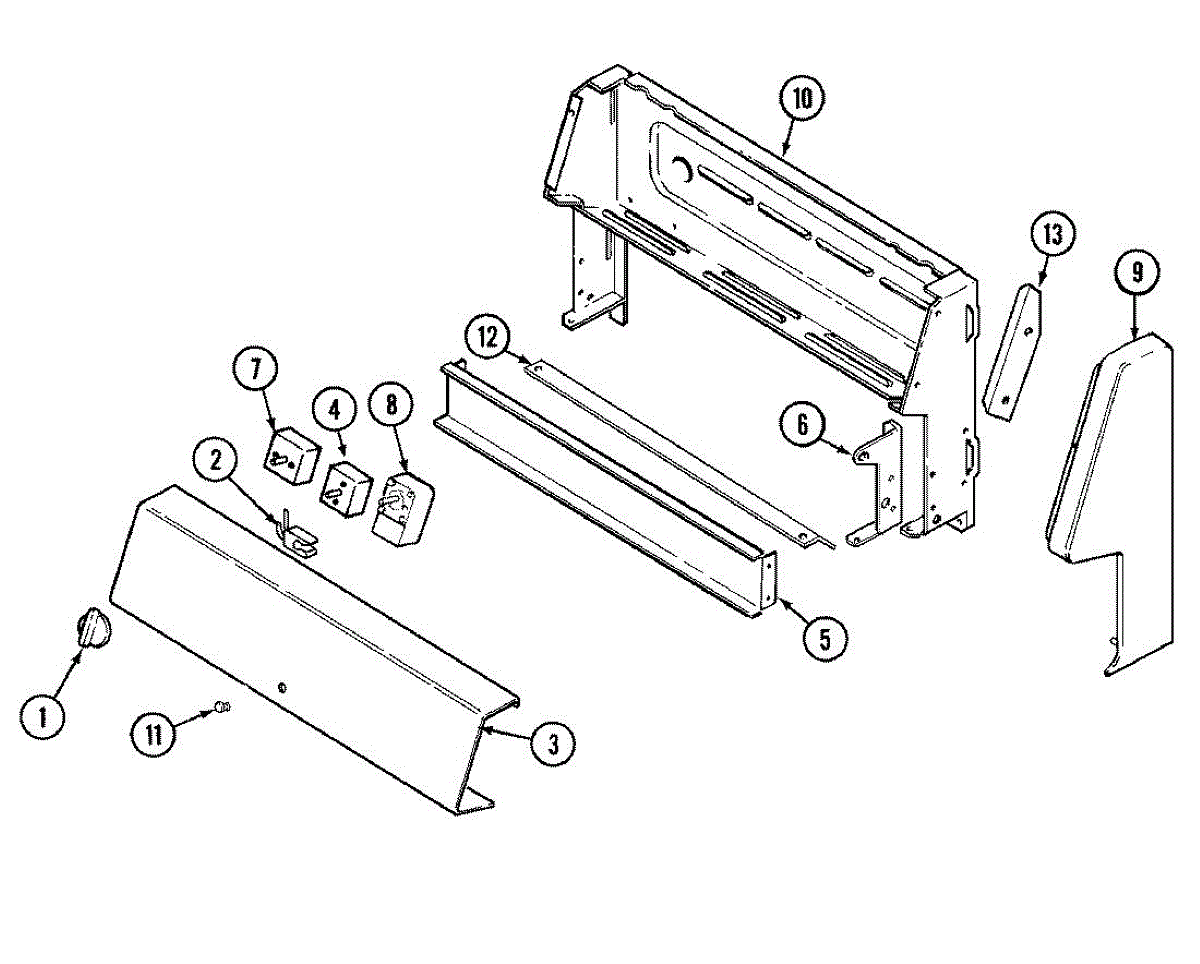 10
13
9
12
7
4
8
6
2
5
1
11
3