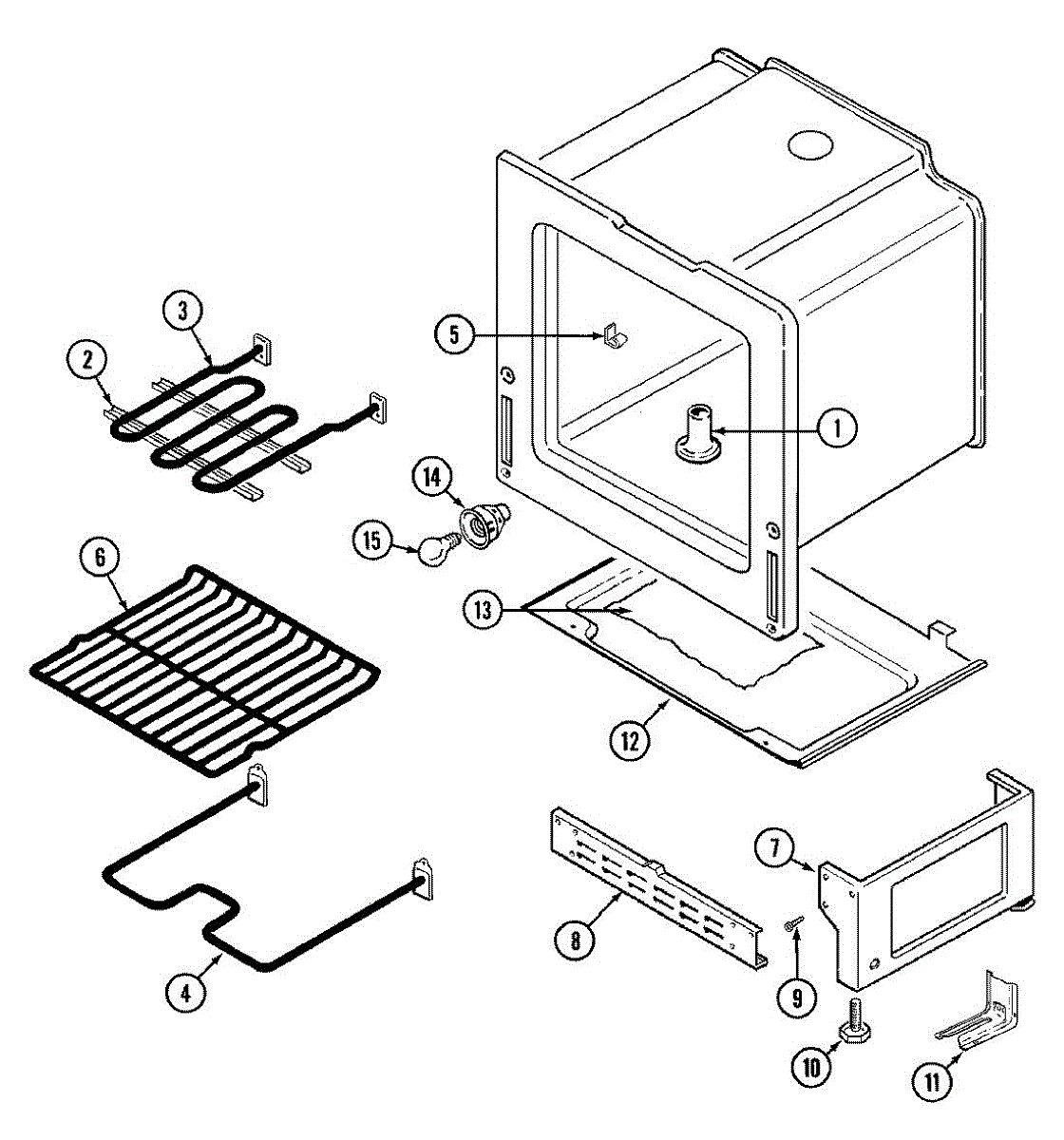 3
2
5
1
14
15
6
13
12
7
8
9
4
10
11