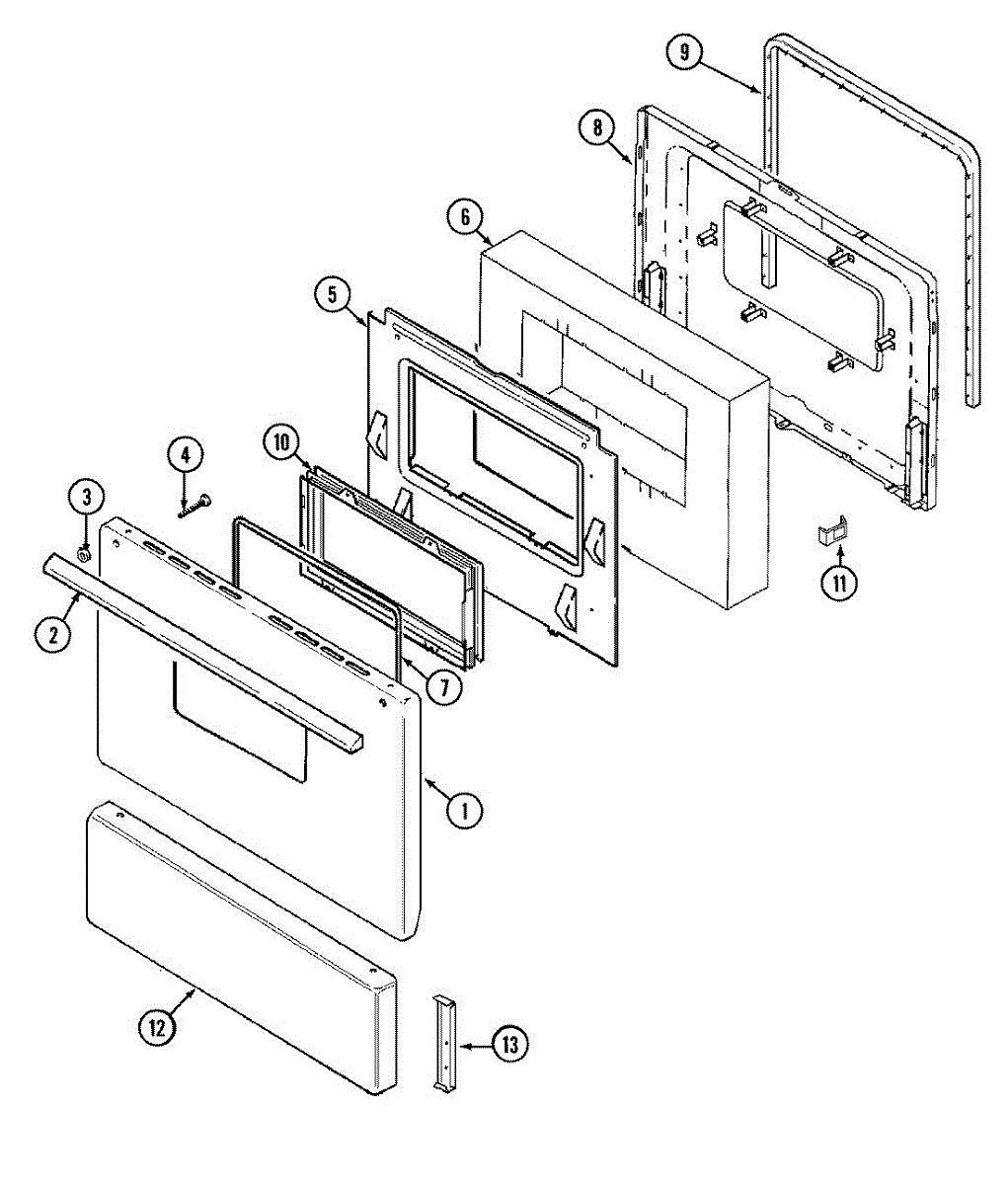 9
8
6
5
10
4
3
2
7
11
1
12
13