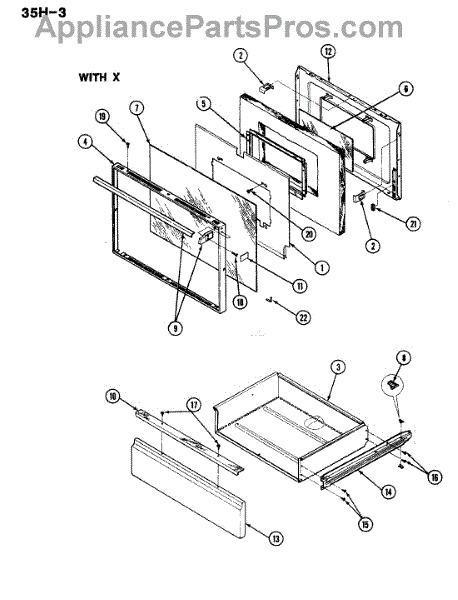 35H-3
AppliancePartsPros.com

WITH X

2
12
6
5
7
19
4
20
21
2
1
11
18
22
9

8
3
10
17
16
14
15
13