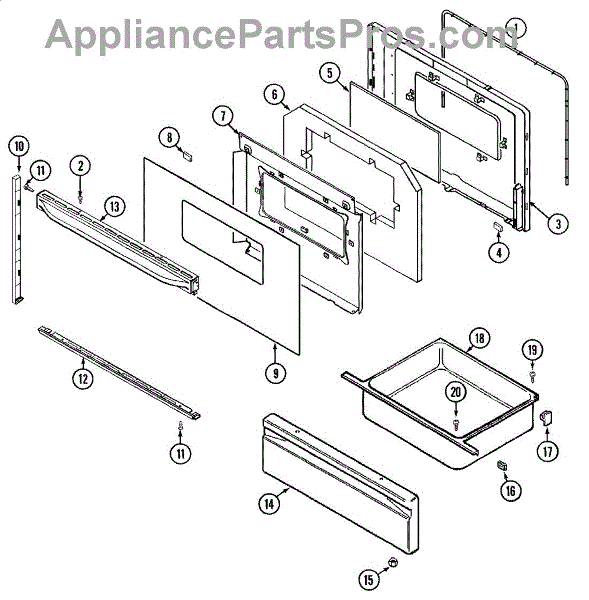 AppliancePartsPros.com

1
5
6
7
8
10
11
2
13
3
4
9
12
11
18
19
20
17
16
14
15