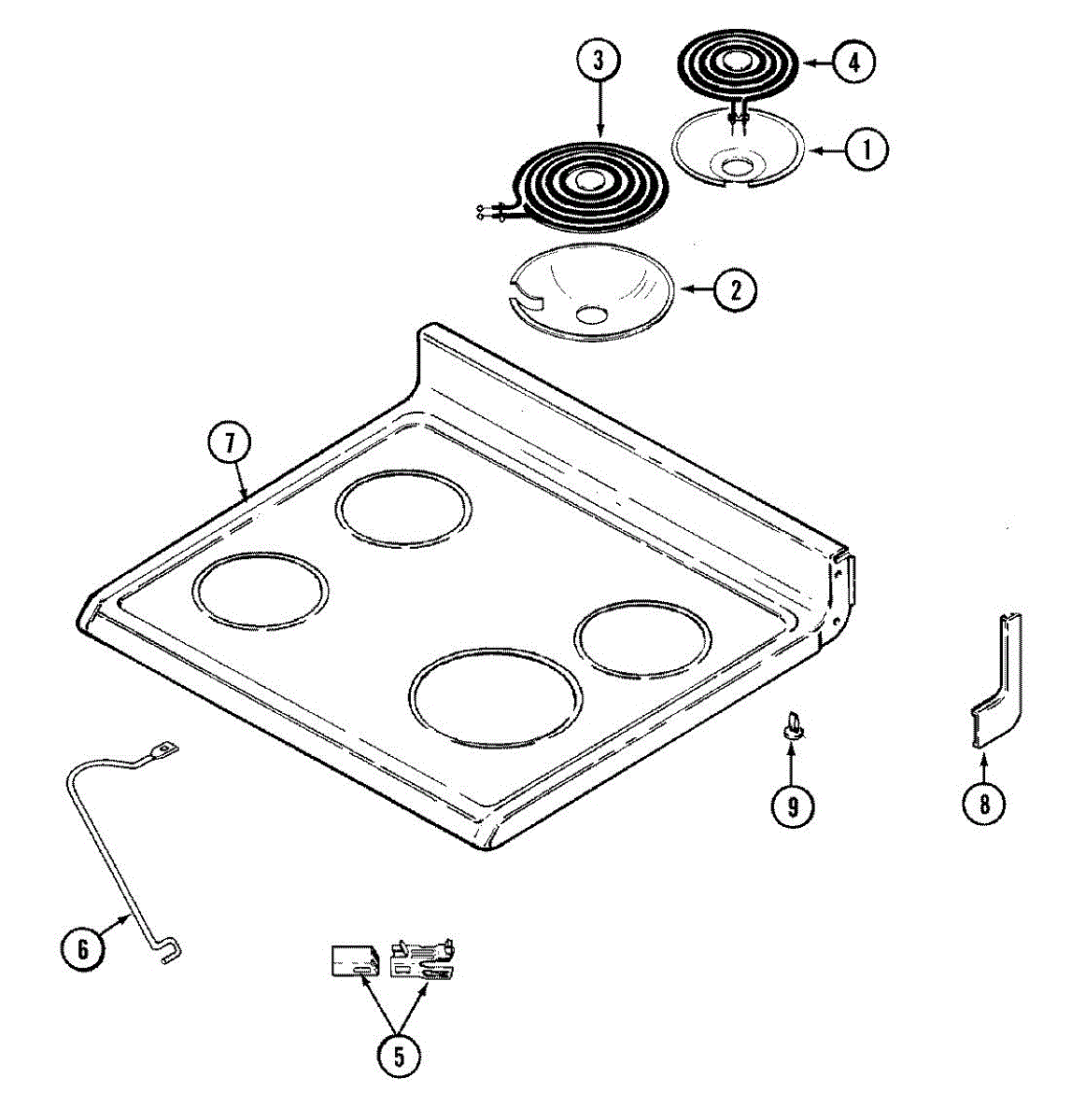 3
4
1
2
7
9
8
6
5