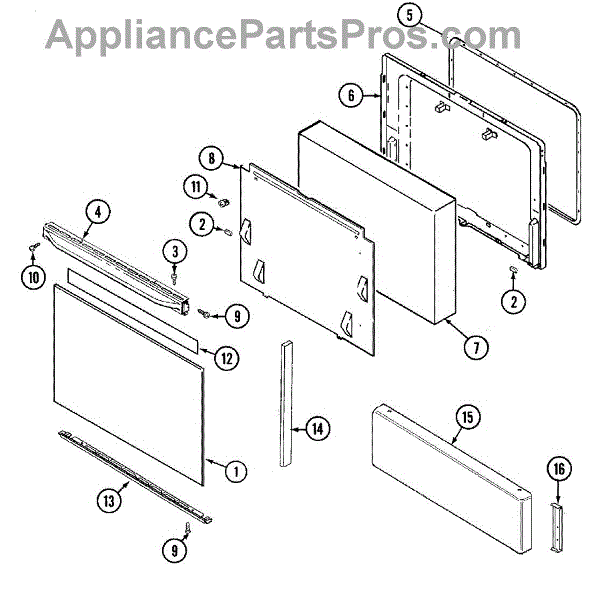 AppliancePartsPros.com

5
6
8
11
2
4
3
10
9
12
7
2
14
15
16
1
13
9