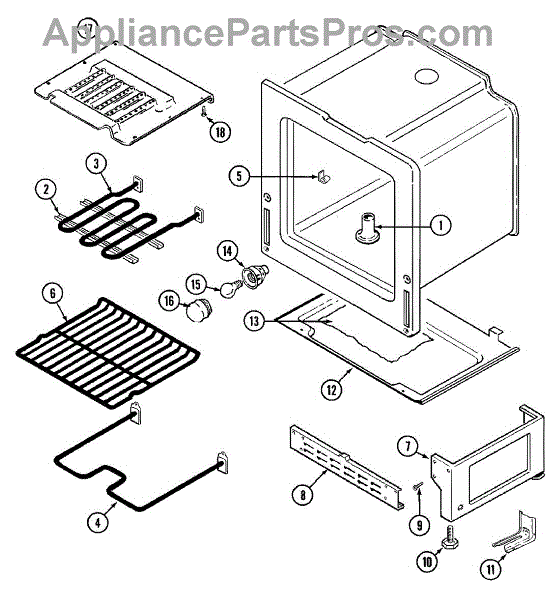 AppliancePartsPros.com

17
18
3
2
5
1
14
15
16
6
13
12
7
8
9
4
10
11