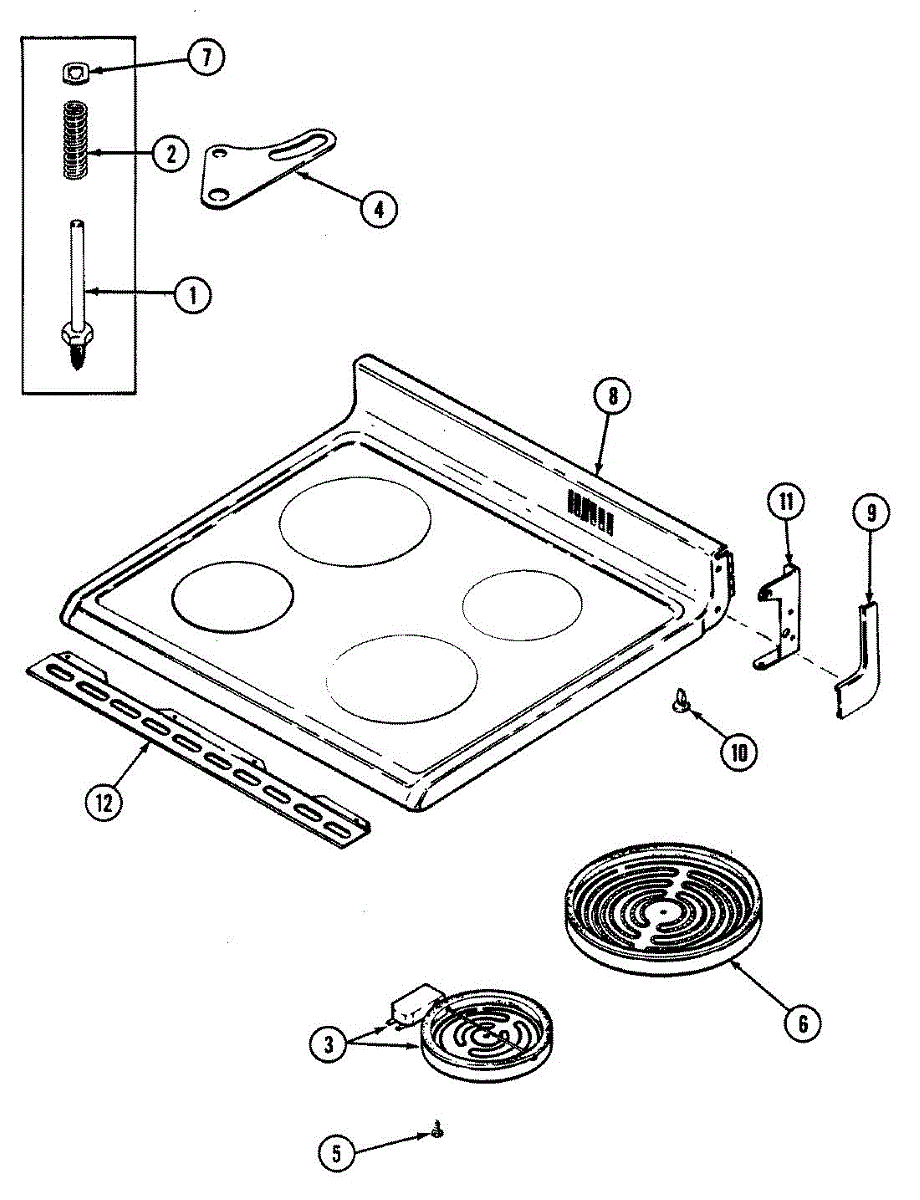 7
2
4
1
8
11
9
10
12
6
3
5