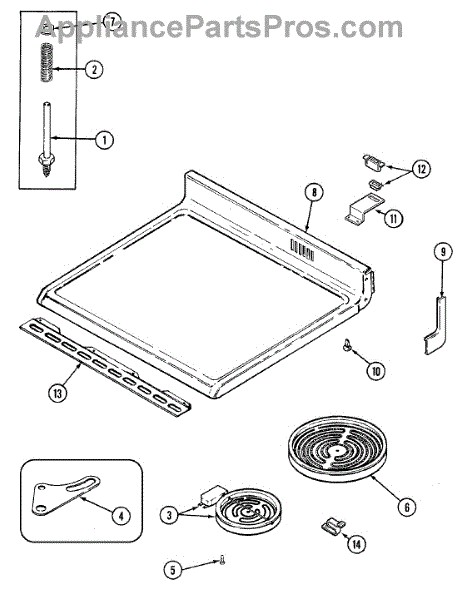 AppliancePartsPros.com
7
2
1
12
8
11
9
10
13
6
4
3
14
5