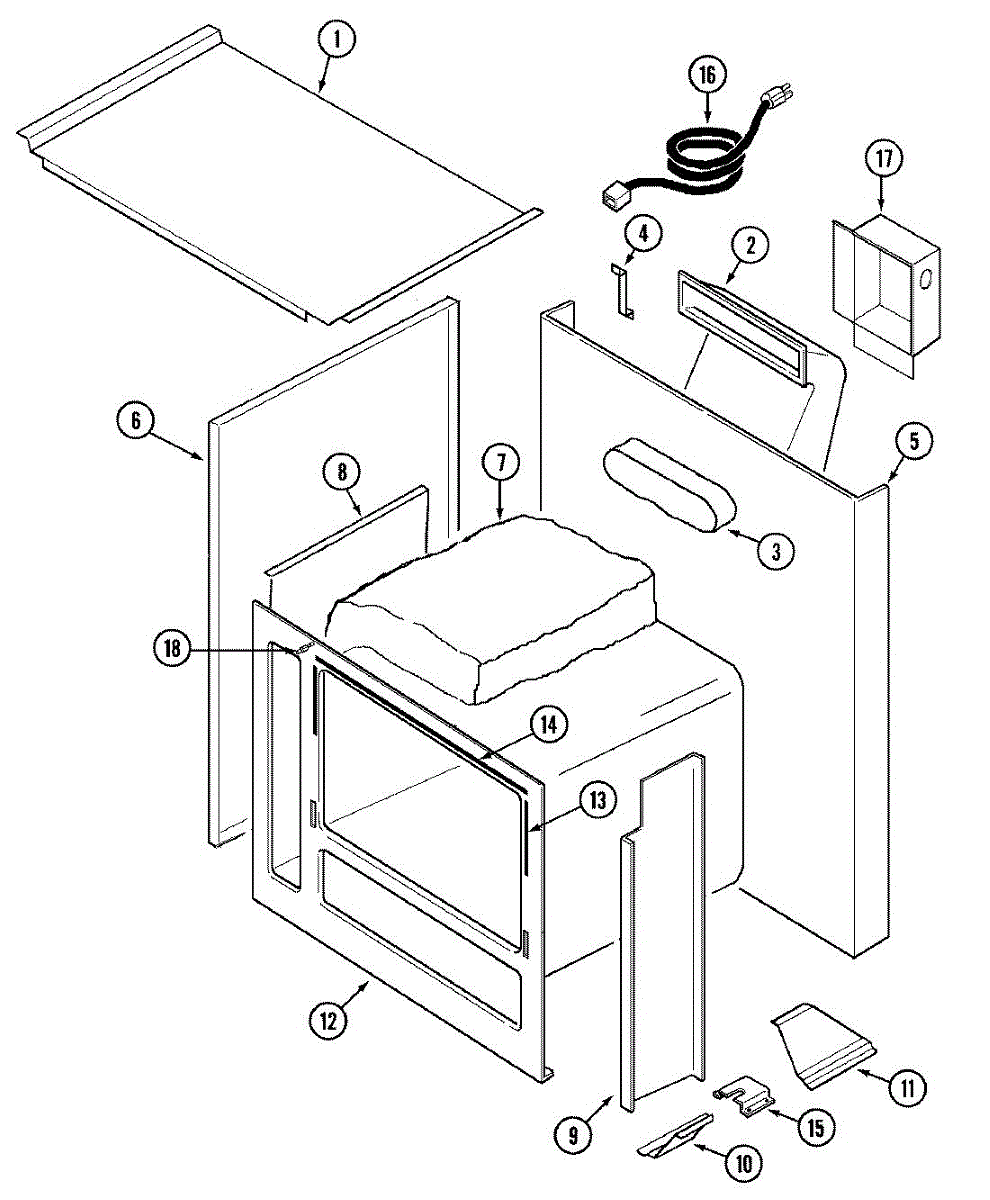 1
16
17
4
2
6
5
8
7
3
18
14
13
12
11
9
15
10