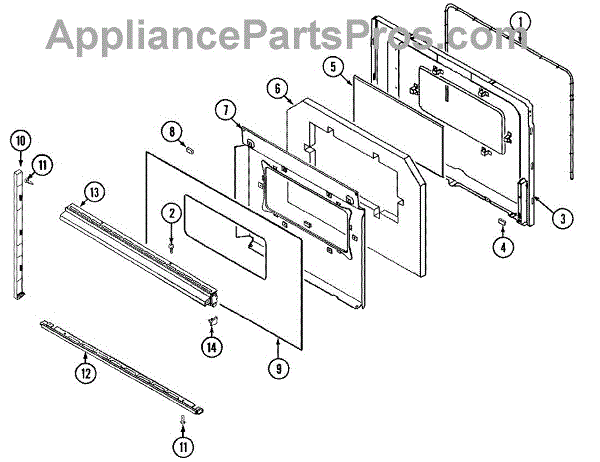 AppliancePartsPros.com

1
5
6
7
8
10
11
13
2
3
4
14
9
12
11