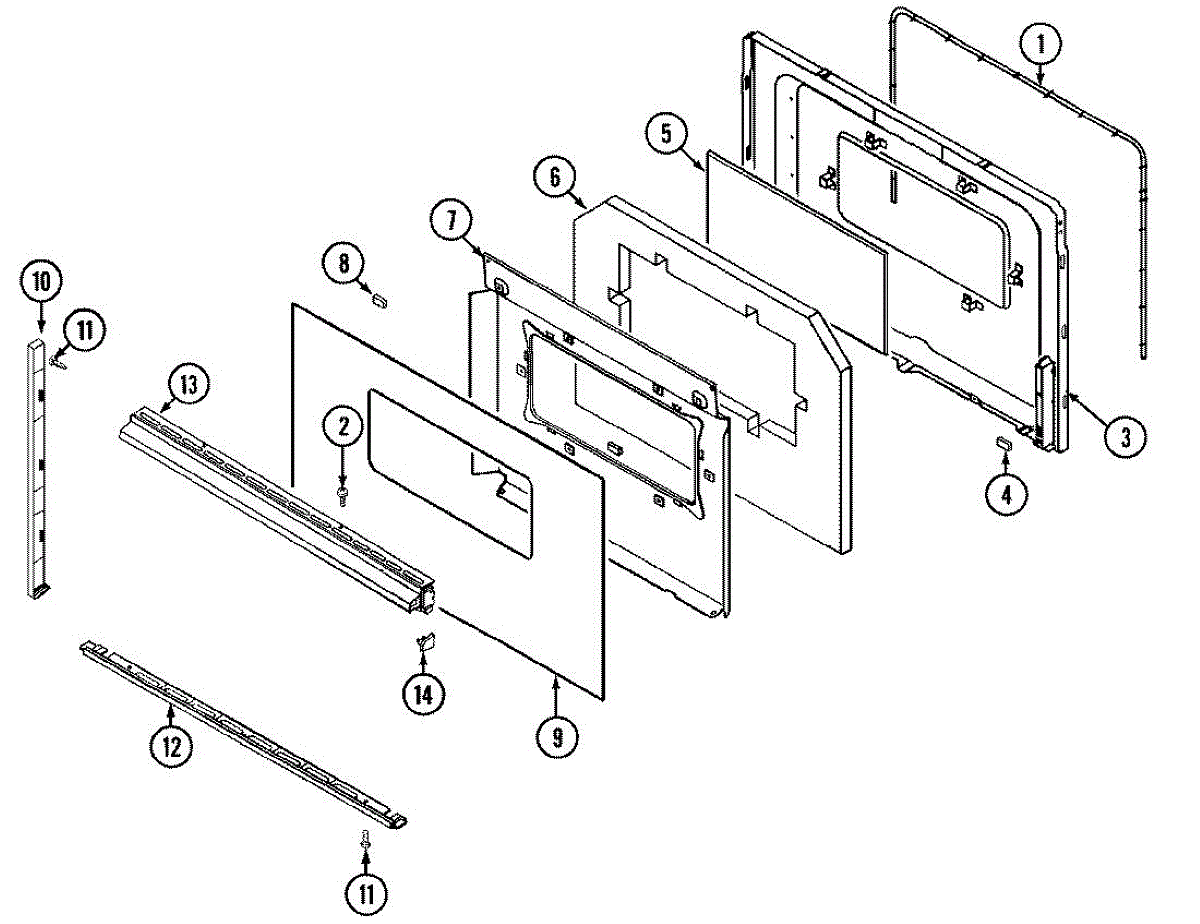 1
5
6
7
8
10
11
13
2
3
4
14
9
12
11