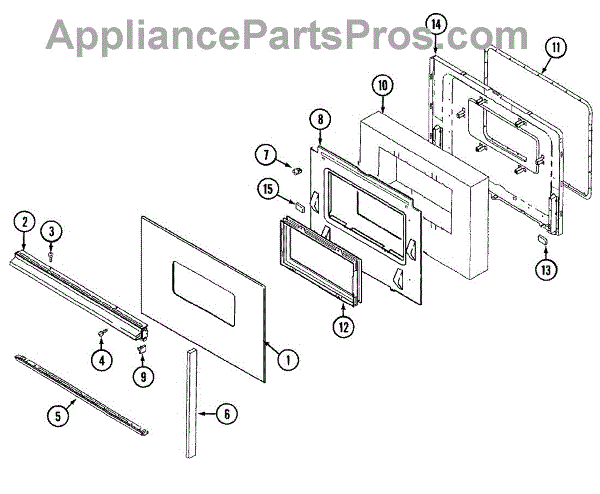 AppliancePartsPros.com

14
11
10
8
7
15
2
3
13
12
4
9
1
5
6