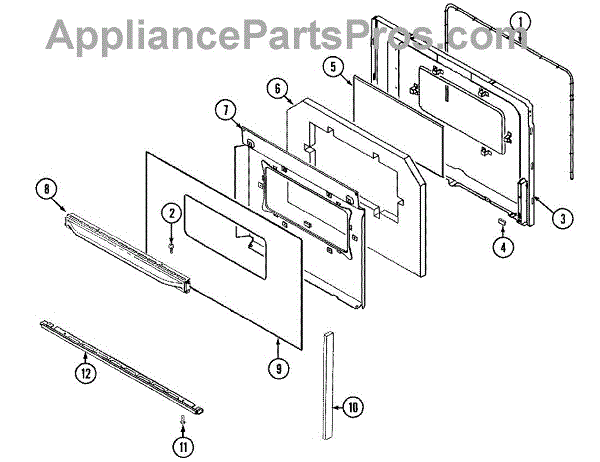 AppliancePartsPros.com

1
5
6
7
8
2
3
4
9
12
10
11