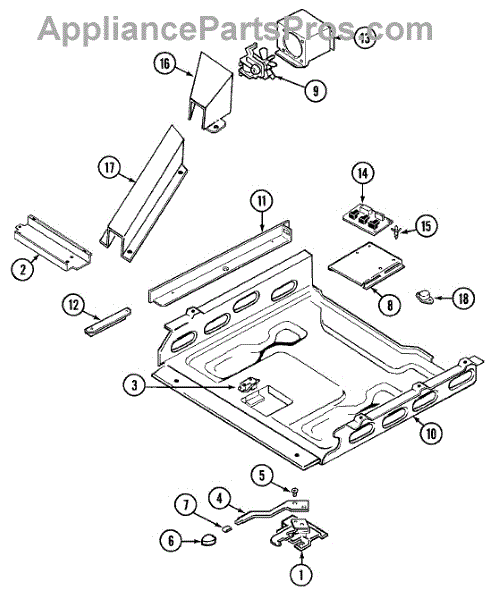 AppliancePartsPros.com

13
16
9
17
14
11
15
2
8
18
12
3
10
5
4
7
6
1