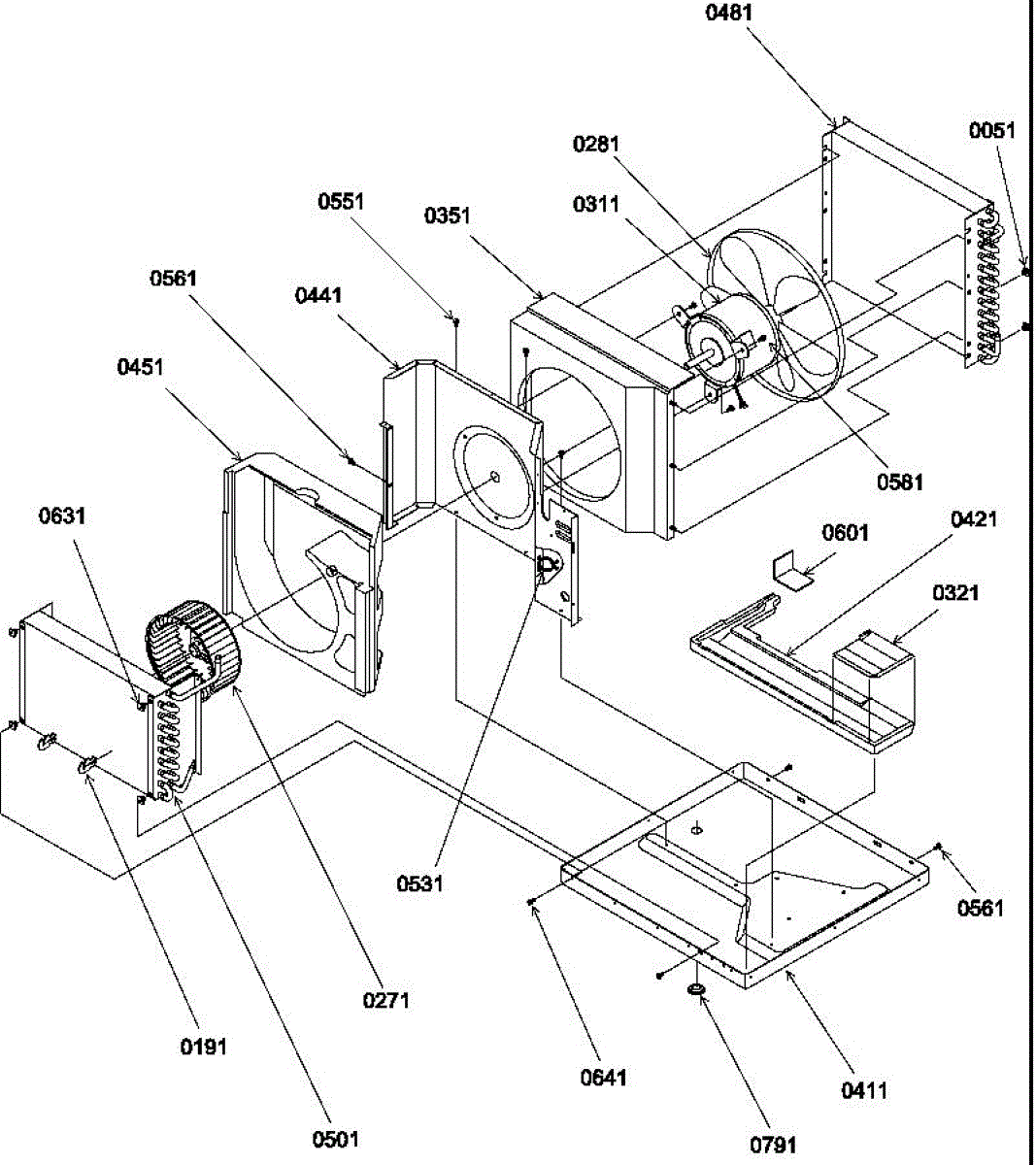 0481
0051
0281
0311
0551
0351
0561
0441
0451
0581
0631
0601
0421
0321
0531
0561
0271
0191
0641
0411
0501
0791