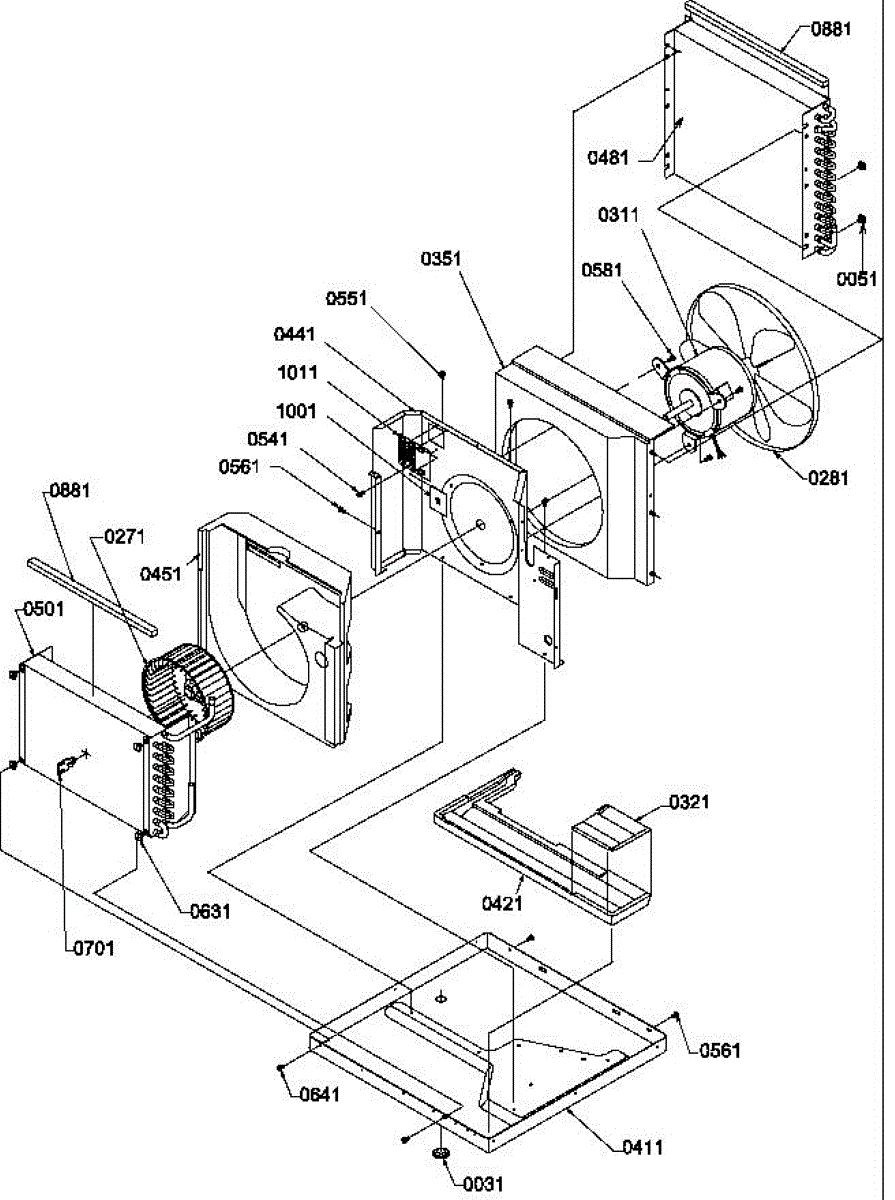 0881
0481
0311
0051
0351
0581
0551
0441
1011
1001
0541
0561
0281
0881
0271
0451
0501
0321
0421
0631
0701
0561
0641
0411
0031