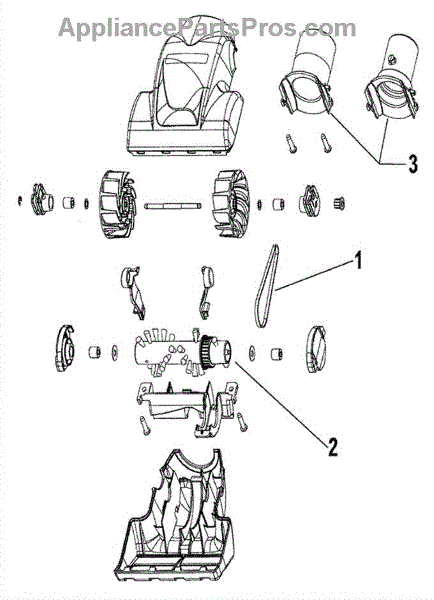 AppliancePartsPros.com

3

1

2