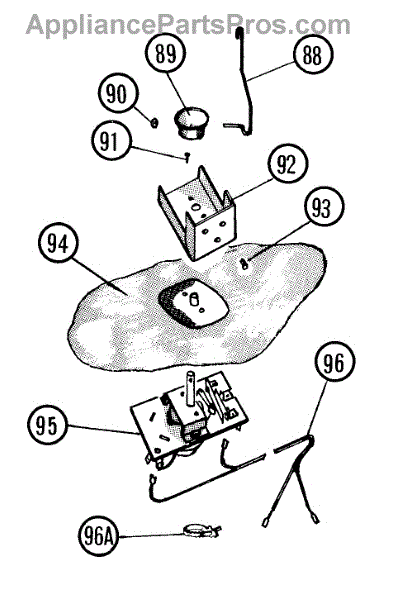 AppliancePartsPros.com

89
88
90
91
92
93
94
96
95
96A