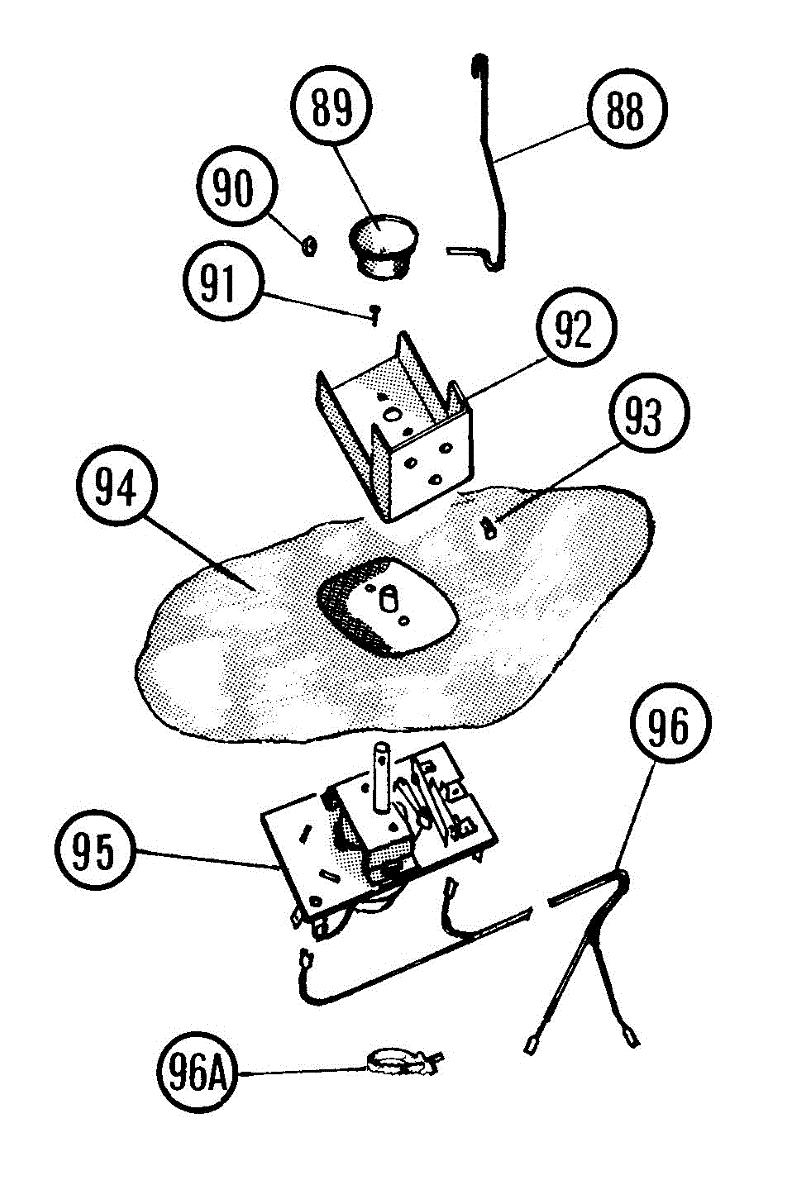 89
88
90
91
92
93
94
96
95
96A