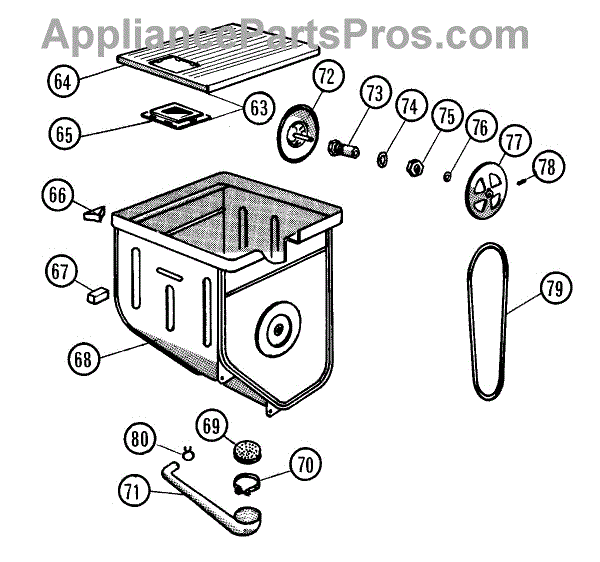 AppliancePartsPros.com

64
63
65
72
73
74
75
76
77
78
66
67
68
79
80
69
70
71