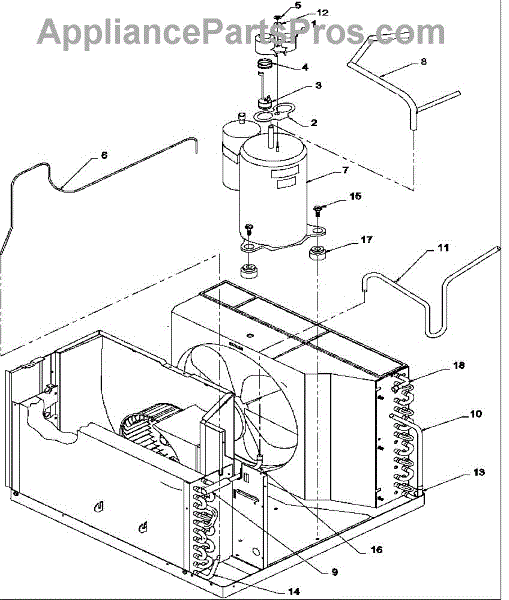 AppliancePartsPros.com

5
12
1
4
3
2
8
6
7
15
17
11
18
10
13
16
9
14