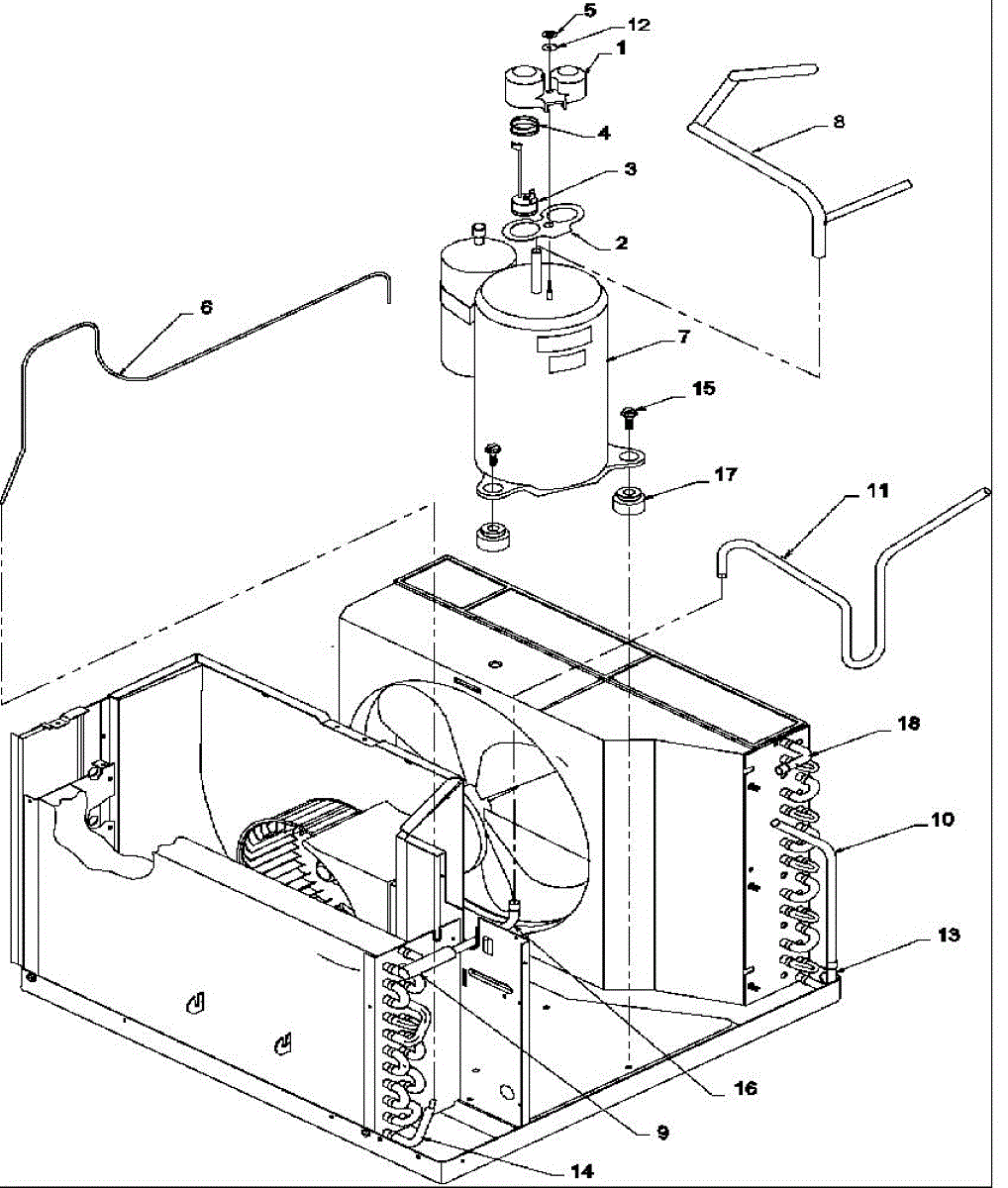 5
12
1
8
4
3
2
6
7
15
17
11
18
10
13
16
9
14