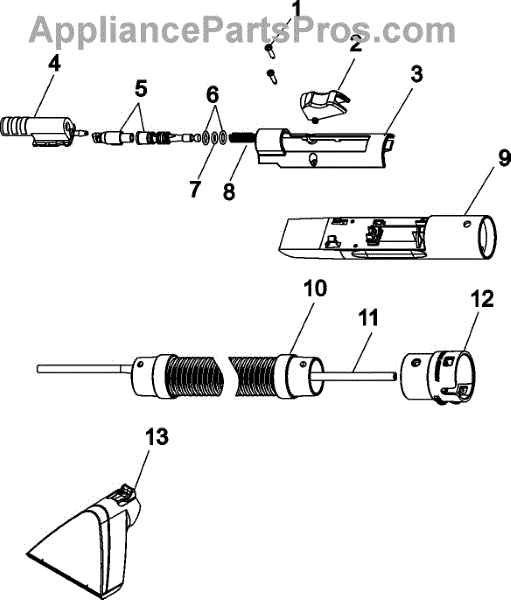 AppliancePartsPros.com

1
2
3
4
5
6
7
8
9
10
11
12
13