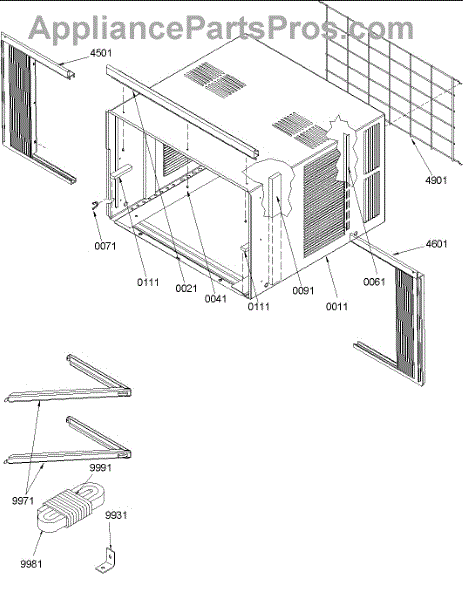 AppliancePartsPros.com

4501
4901
0071
0111
0021
0041
0111
0091
0011
0061
4601
9991
9971
9931
9981