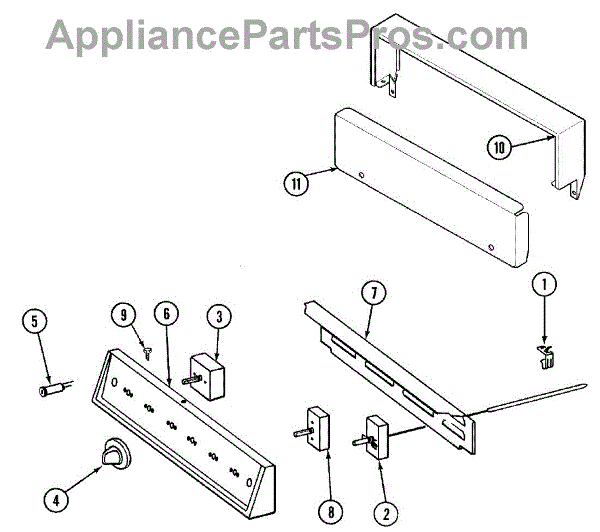 AppliancePartsPros.com

10

11

1

7

5

9

6

3

4

8

2