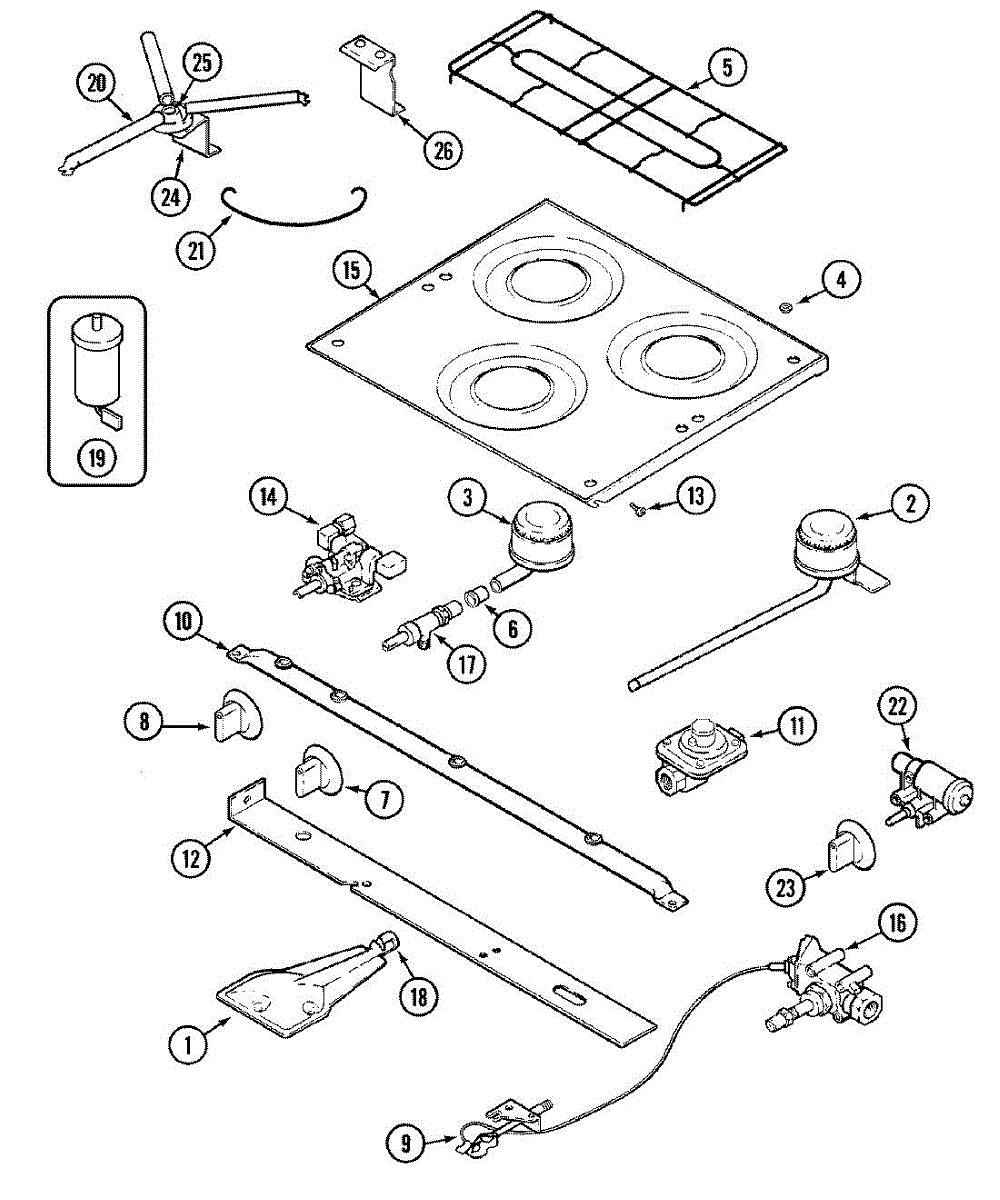 20
25
26
5
24
21
15
4
19
14
3
13
2
6
17
10
8
11
22
7
12
23
16
18
1
9