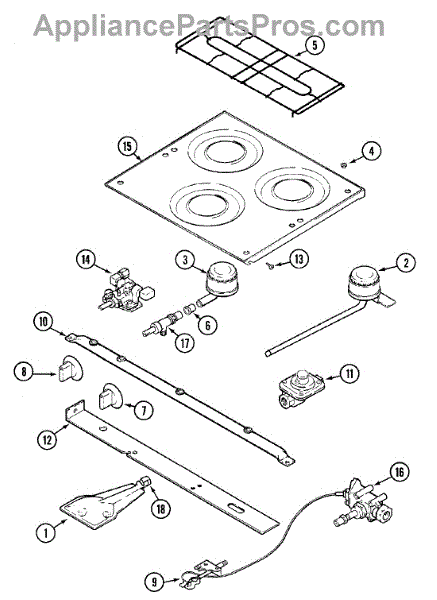 AppliancePartsPros.com

5
15
4
14
3
13
2
6
17
10
8
11
7
12
16
18
1
9