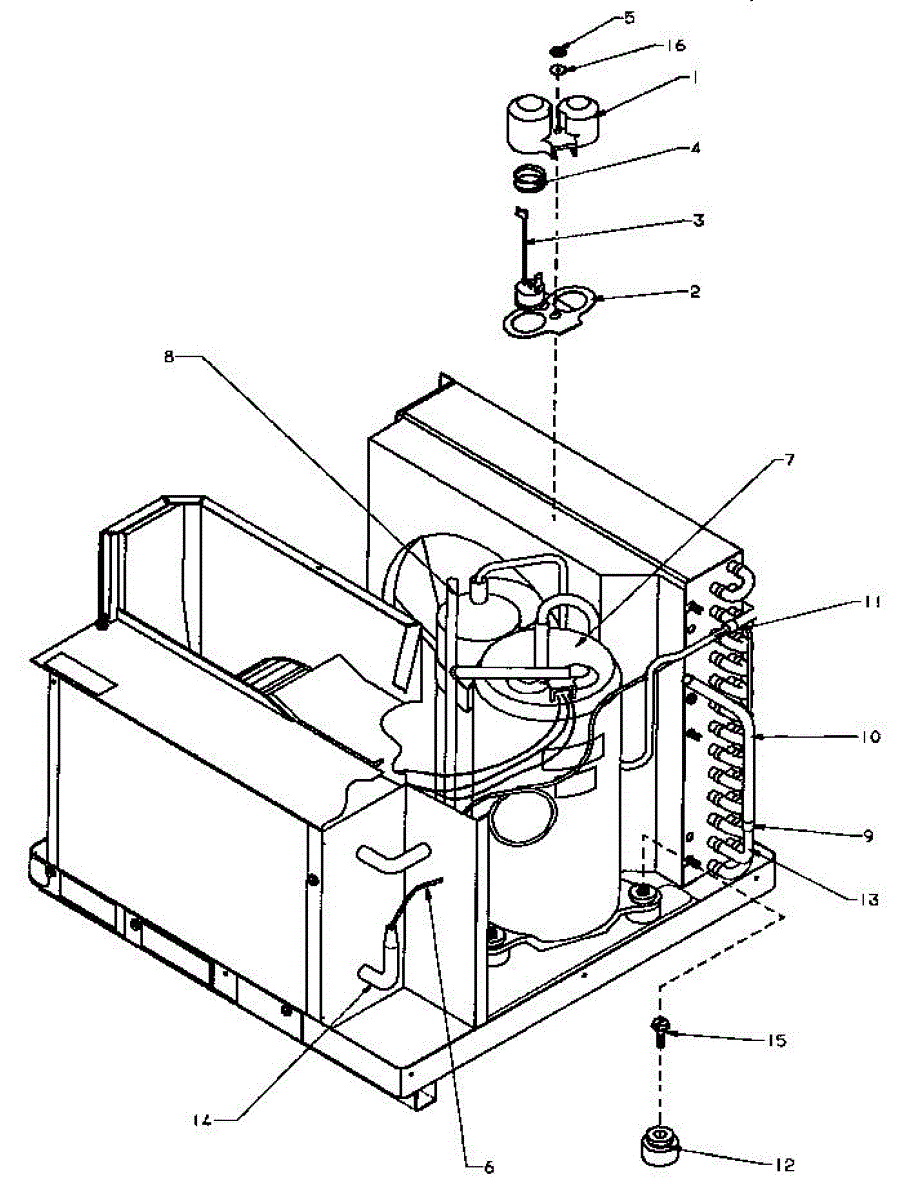 5
16
1
4
3
2
8
7
11
10
9
13
15
12
14
6