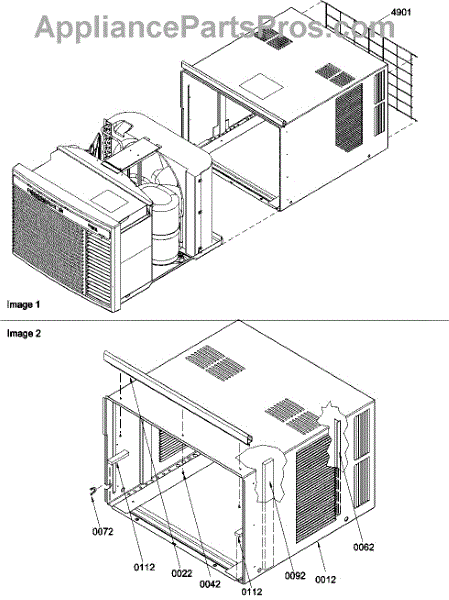 AppliancePartsPros.com

4901

Image 1

Image 2

0072

0112

0022

0042

0112

0092

0012

0062