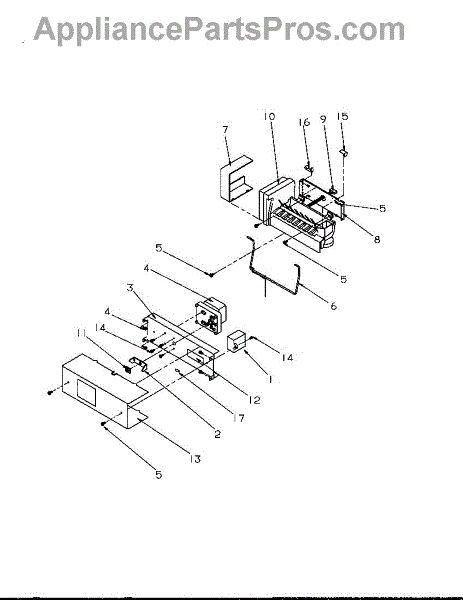 AppliancePartsPros.com

7
10
16
9
15
5
8
5
5
6
4
3
4
11
14
14
1
12
17
2
13
5