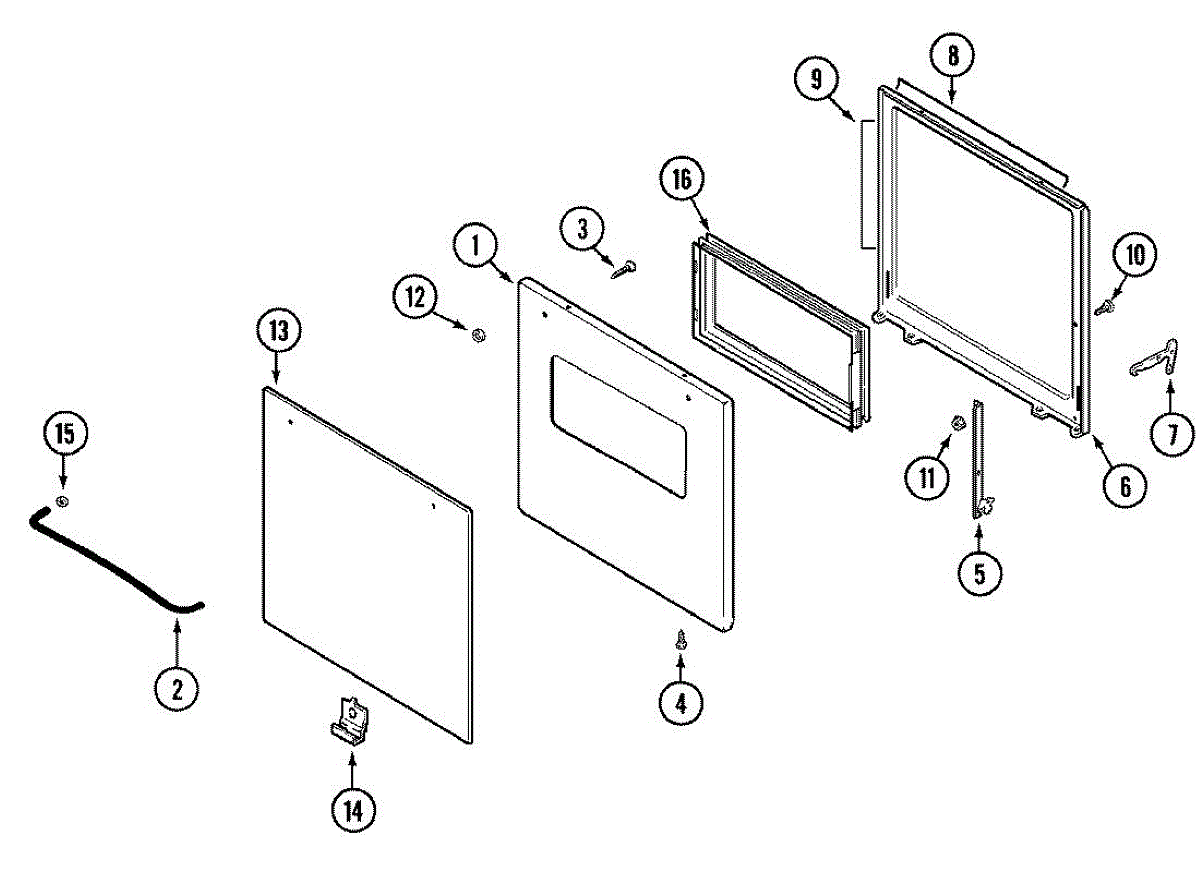 9
8
16
3
1
10
12
13
7
15
11
6
5
2
4
14