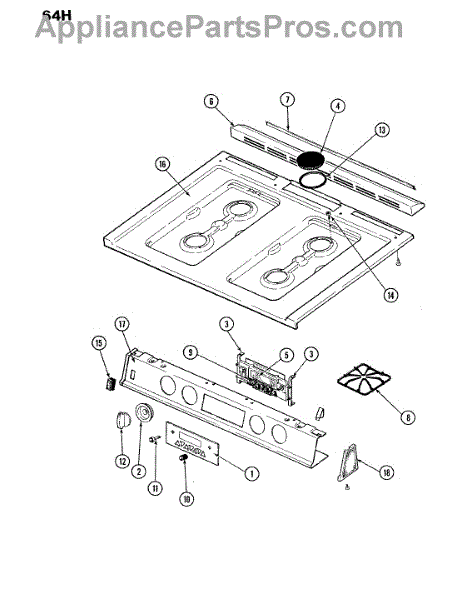 64H
AppliancePartsPros.com

6
7
4
13
16
14
17
3
15
9
5
3
8
12
2
11
10
1
18