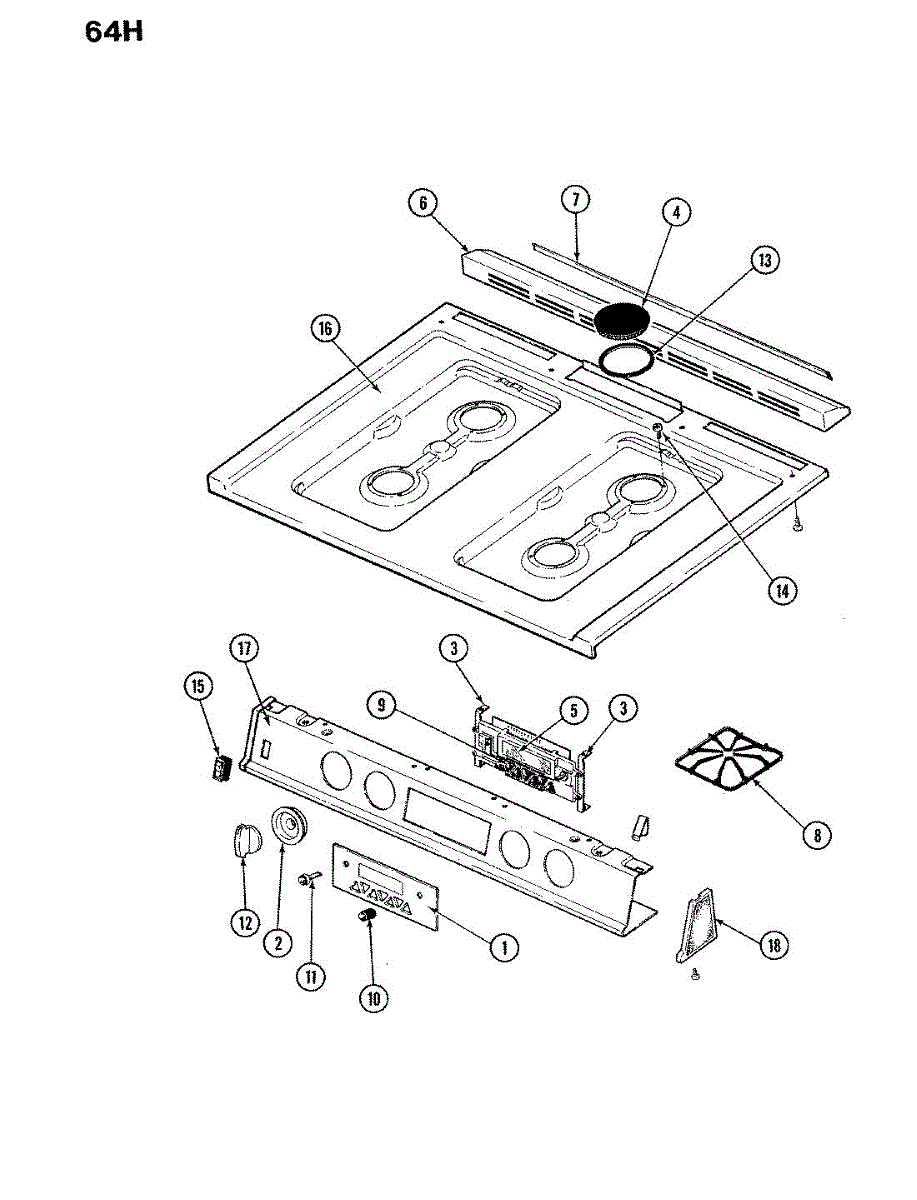 64H

6
7
4
13
16
14
17
3
15
9
5
3
8
12
2
11
10
1
18