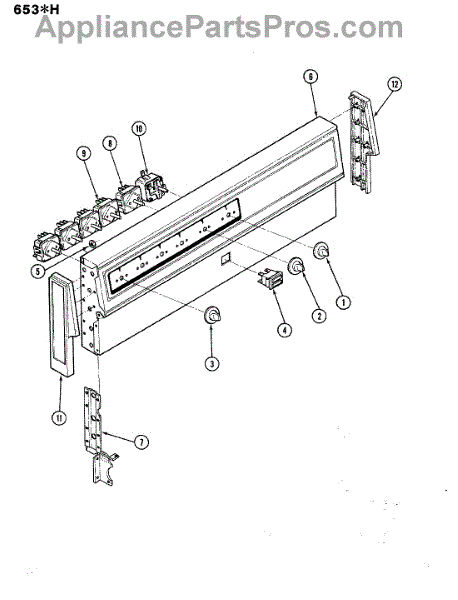 653*H
AppliancePartsPros.com

6
12
10
8
9
5
1
2
4
3
11
7