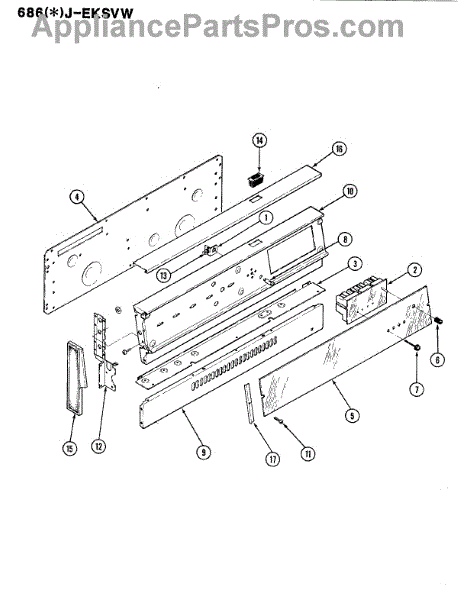 686(*)J-EKSVW
AppliancePartsPros.com

14
16
4
10
1
8
13
3
2
6
7
5
15
12
9
17
11