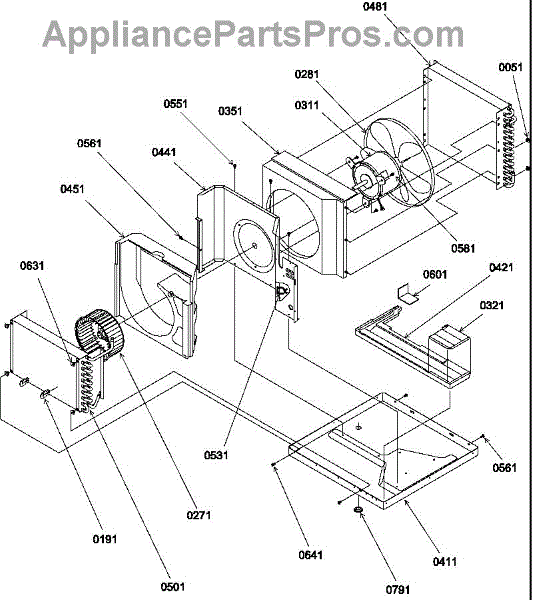 AppliancePartsPros.com

0481
0051
0281
0311
0551
0351
0561
0441
0451
0581
0631
0601
0421
0321
0531
0561
0271
0191
0641
0411
0501
0791